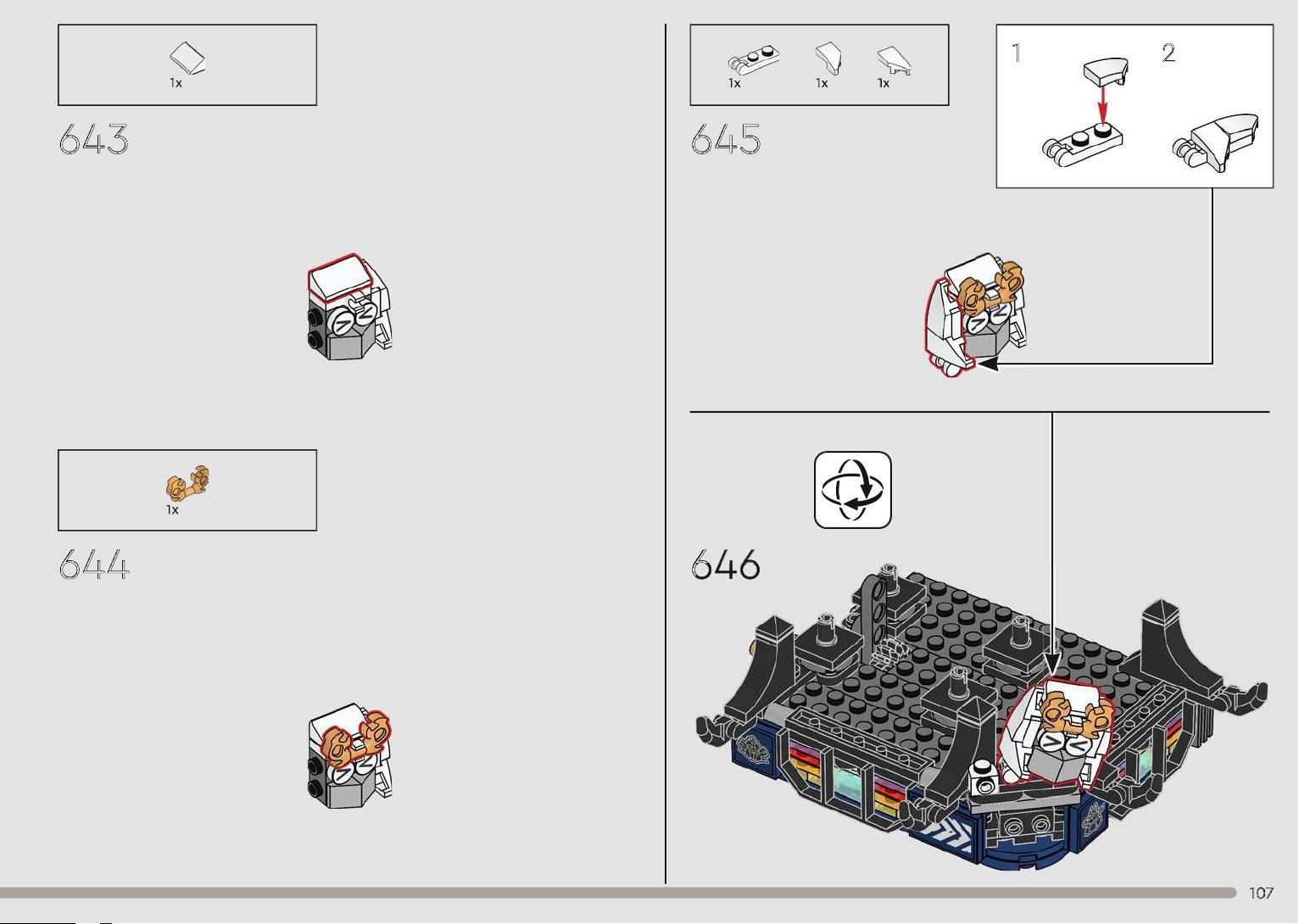 1x

643

1x

644

1x 1x 1x

645

1 2

646

107