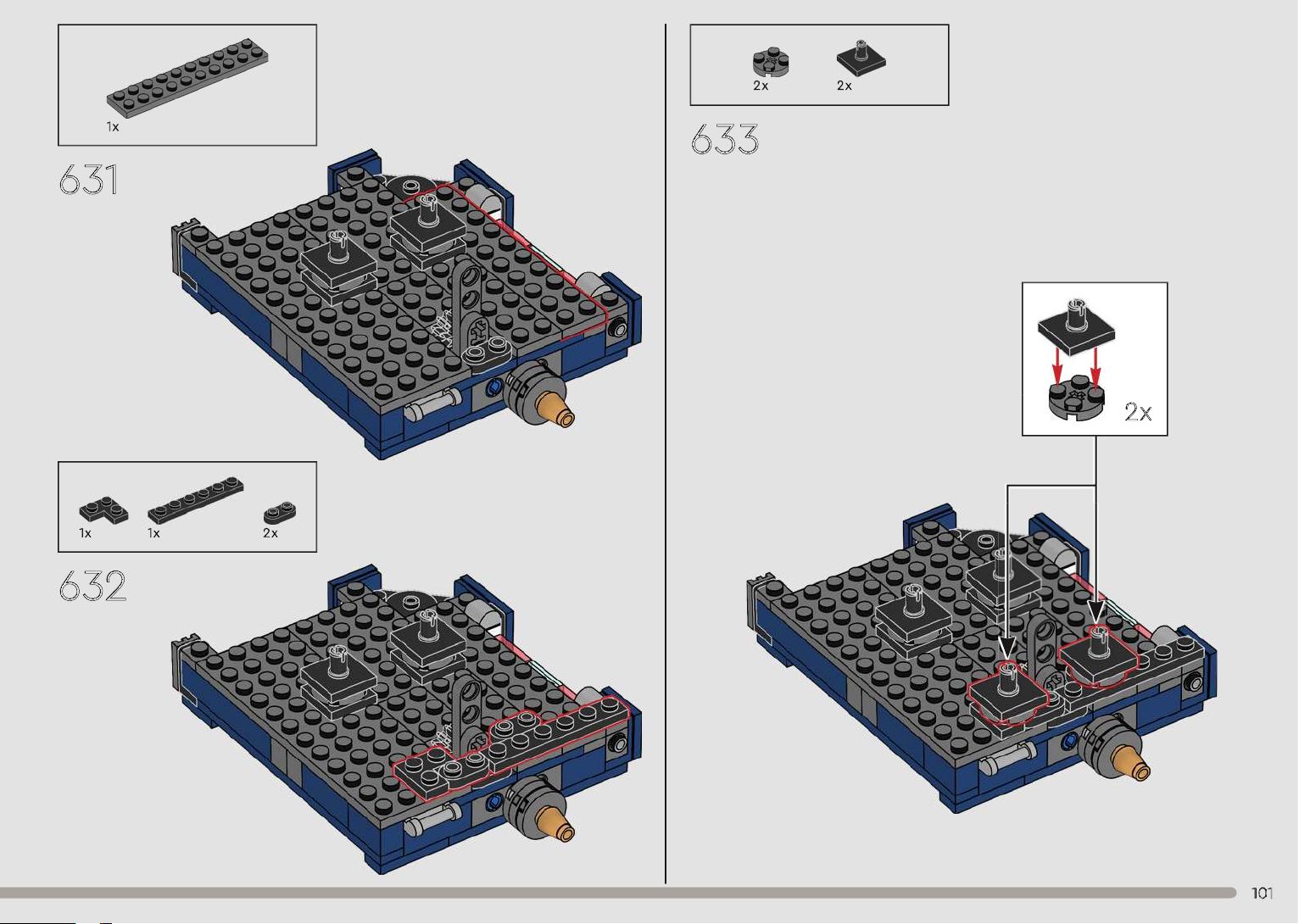 1x

631

1x 1x 2x

632

2x 2x

633

2x

101