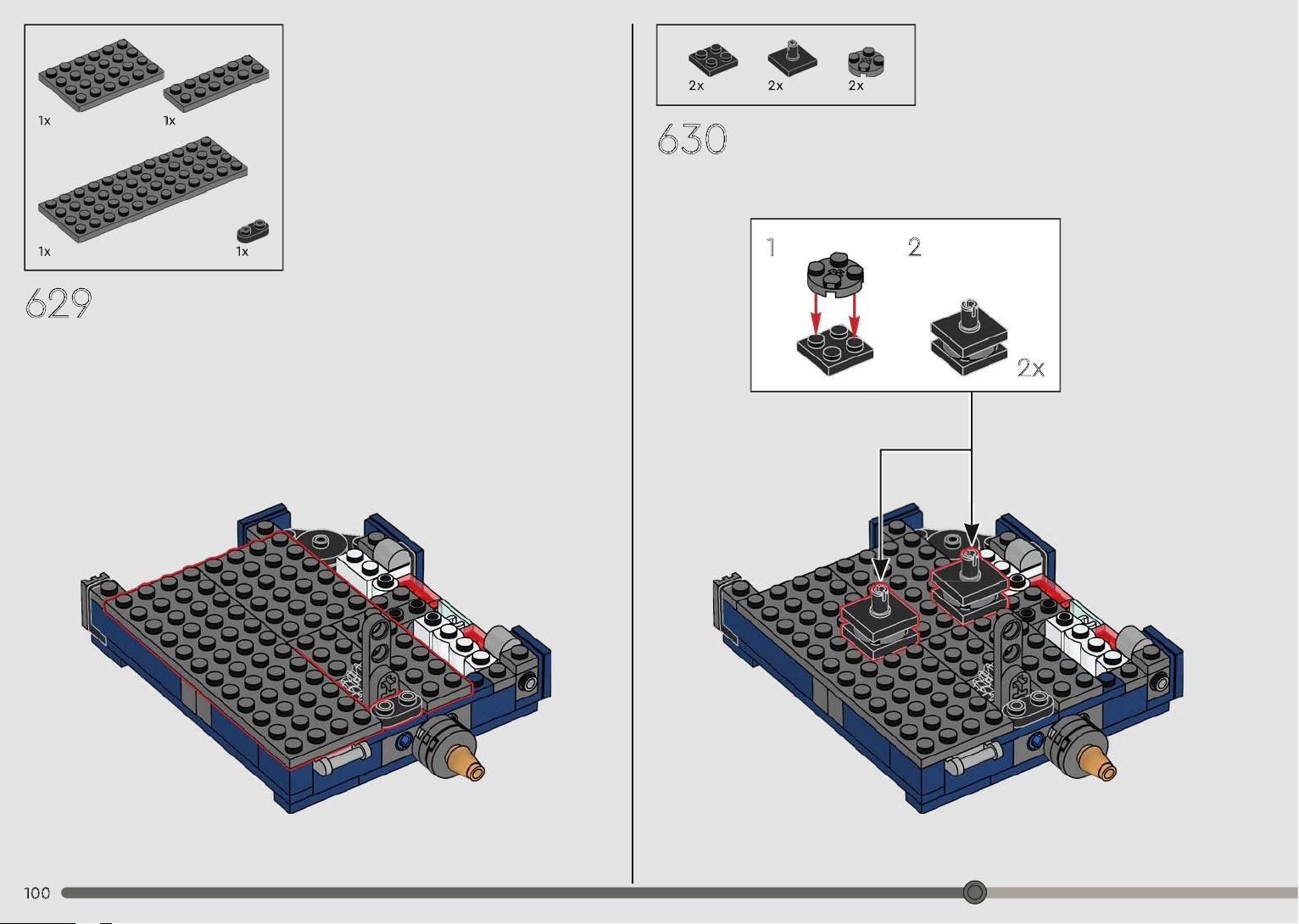 1x
1x
1x
1x
629

2x
2x
2x
630

1
2
2x

100