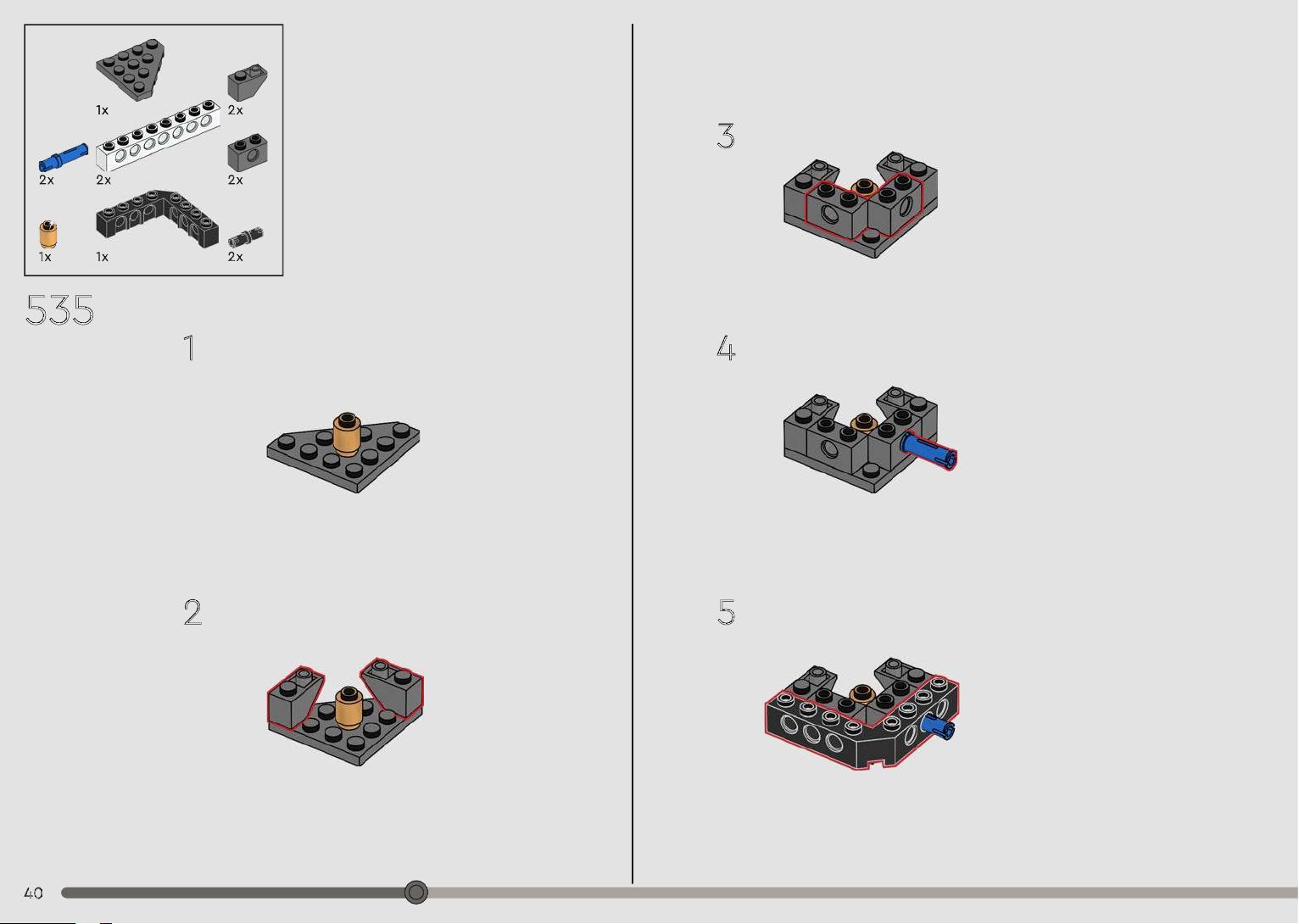 1x
2x
2x
2x
2x
1x
1x
2x

535

1

2

3

4

5

40