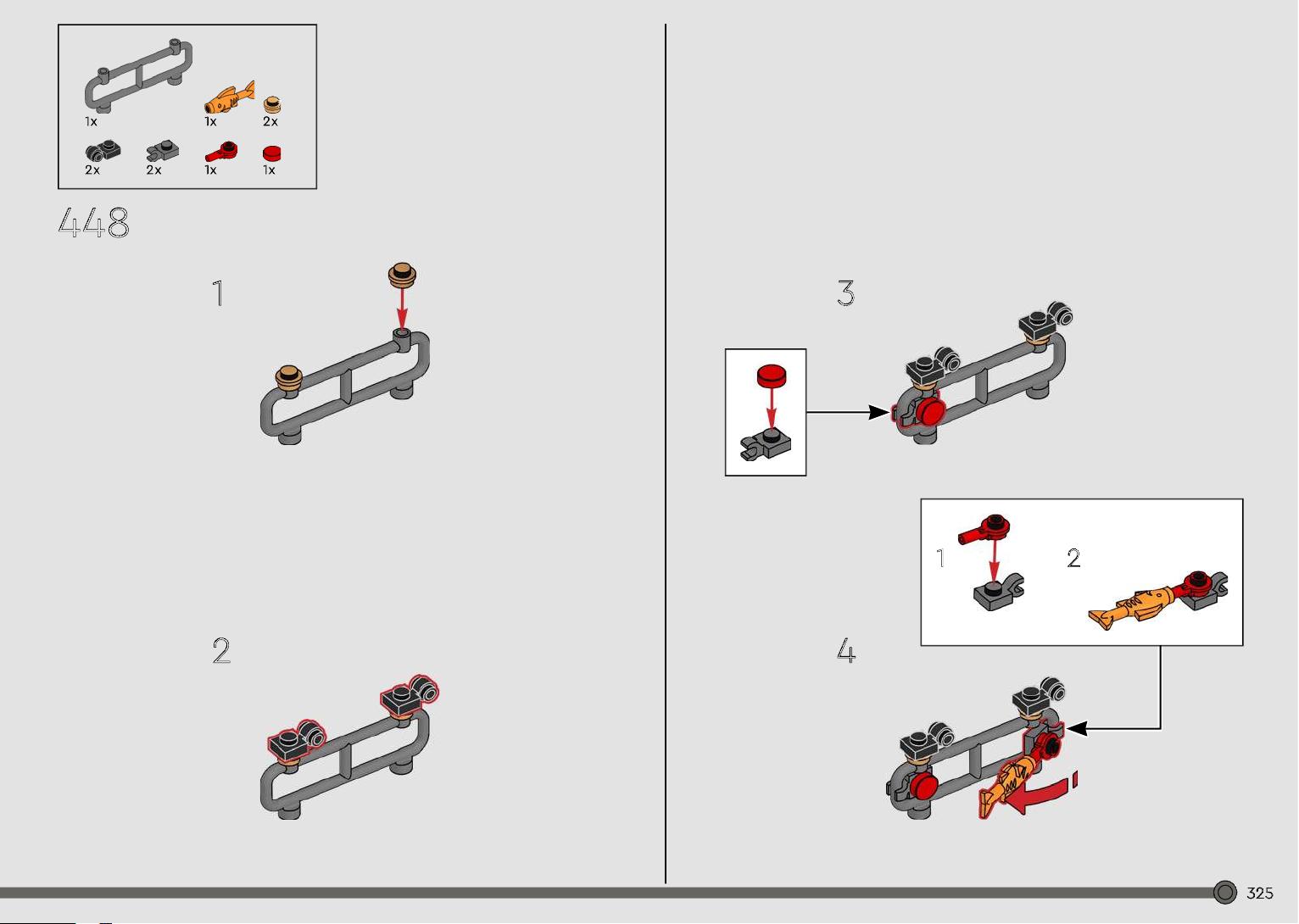 1x 1x 2x
2x 2x 1x 1x

448

1

2

3

1 2

4

325