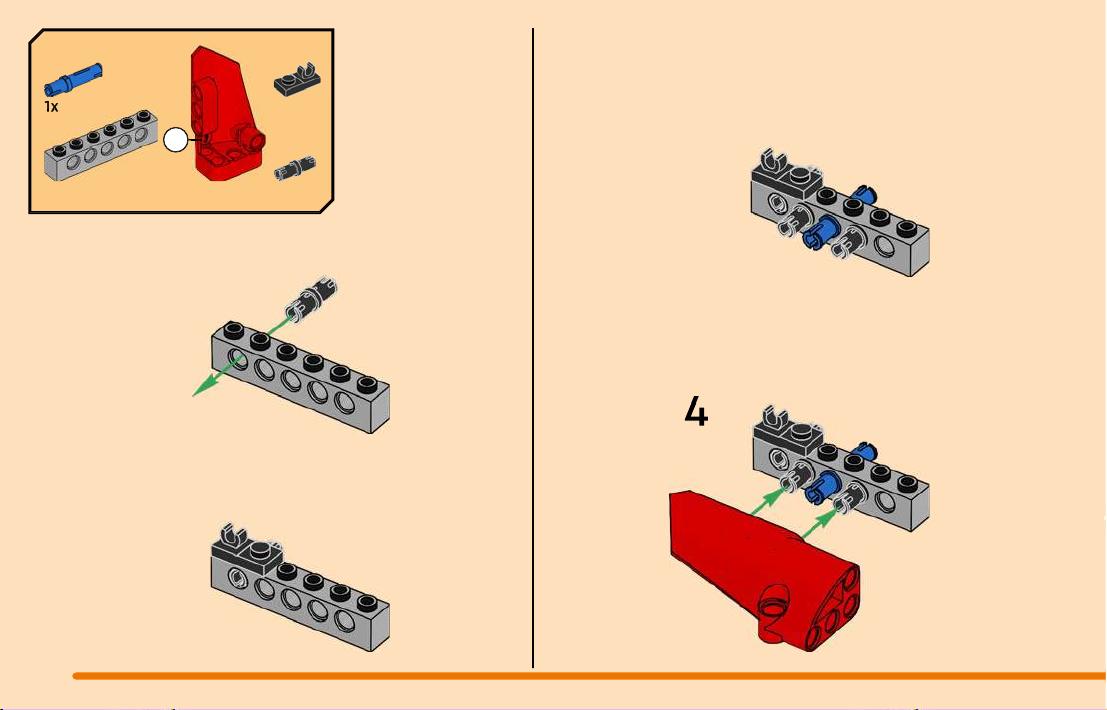 1x

4