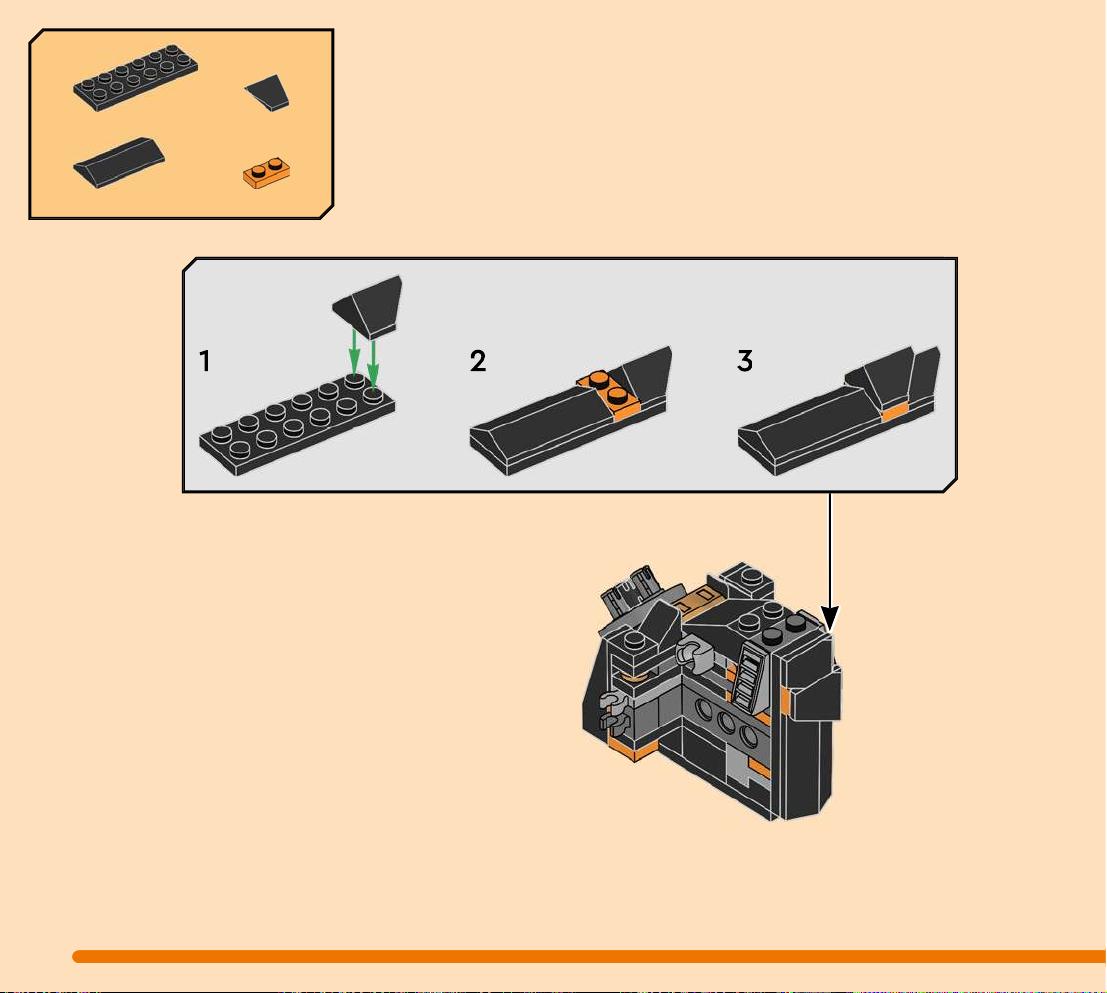 1

2

3