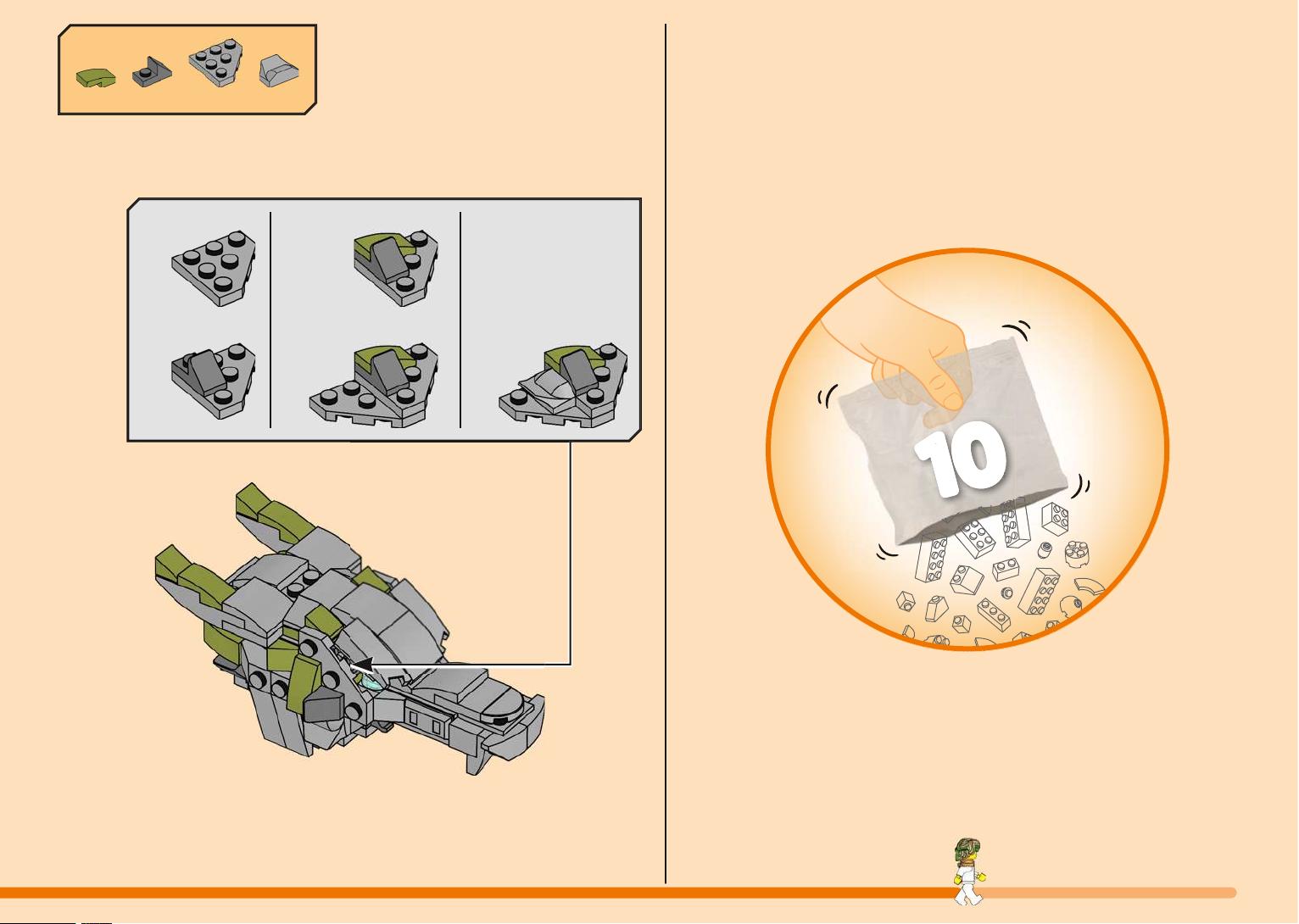 10