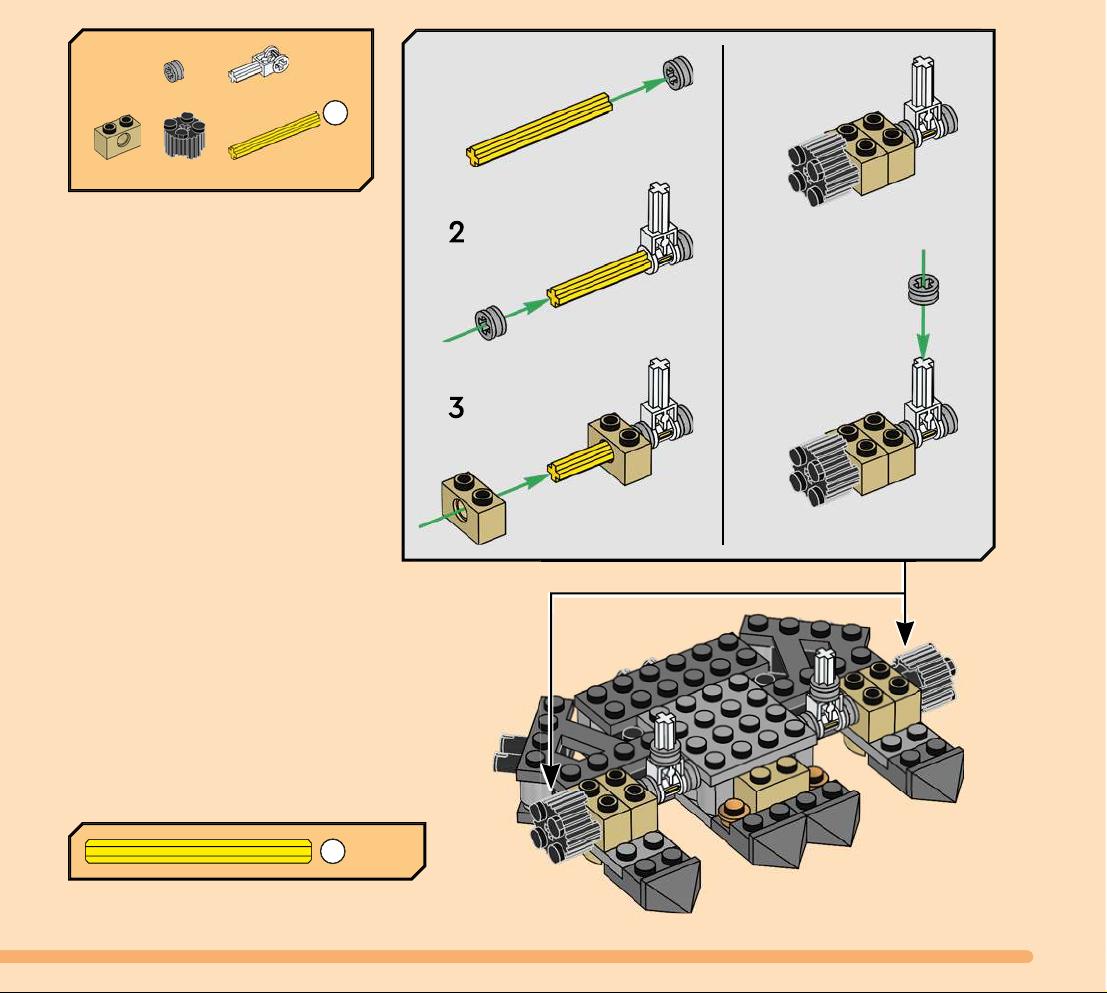 2

3