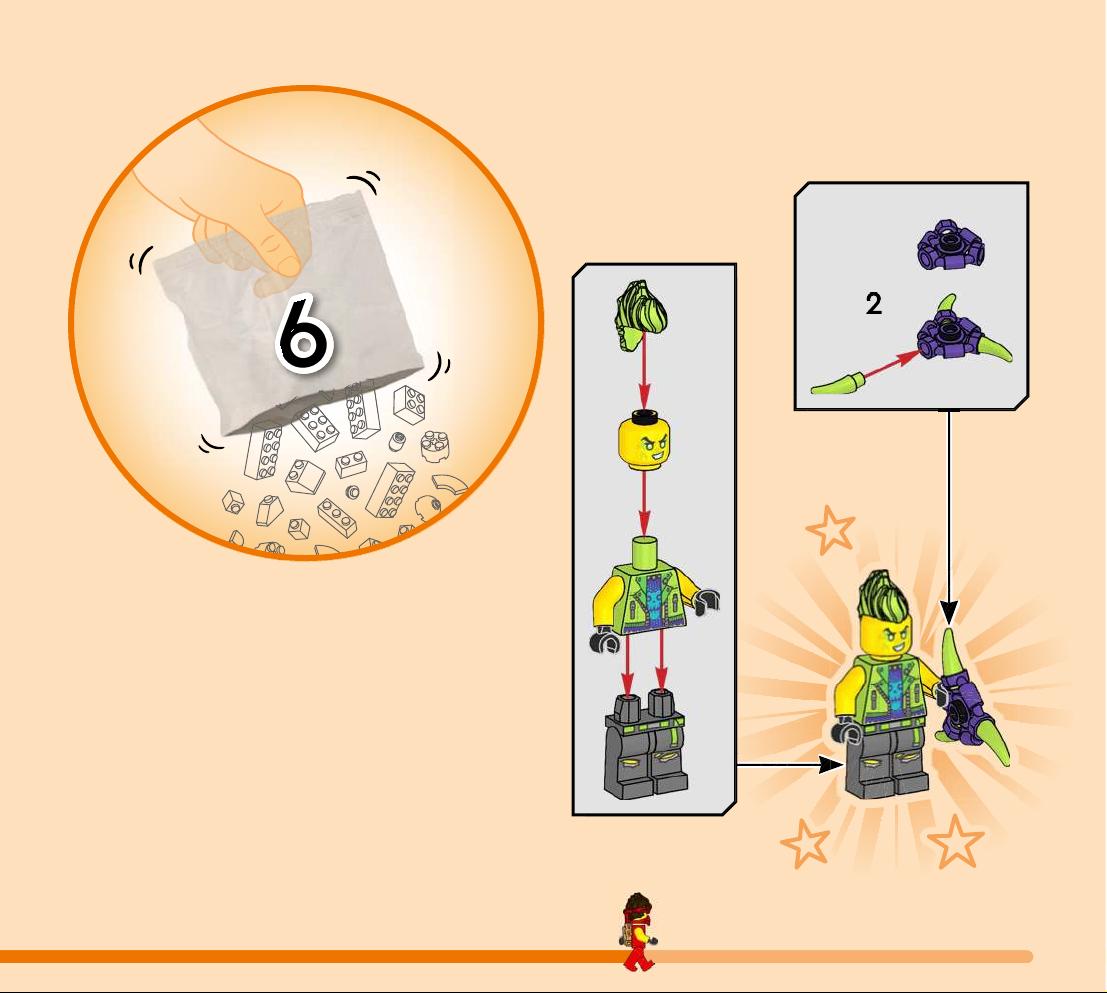 6

2