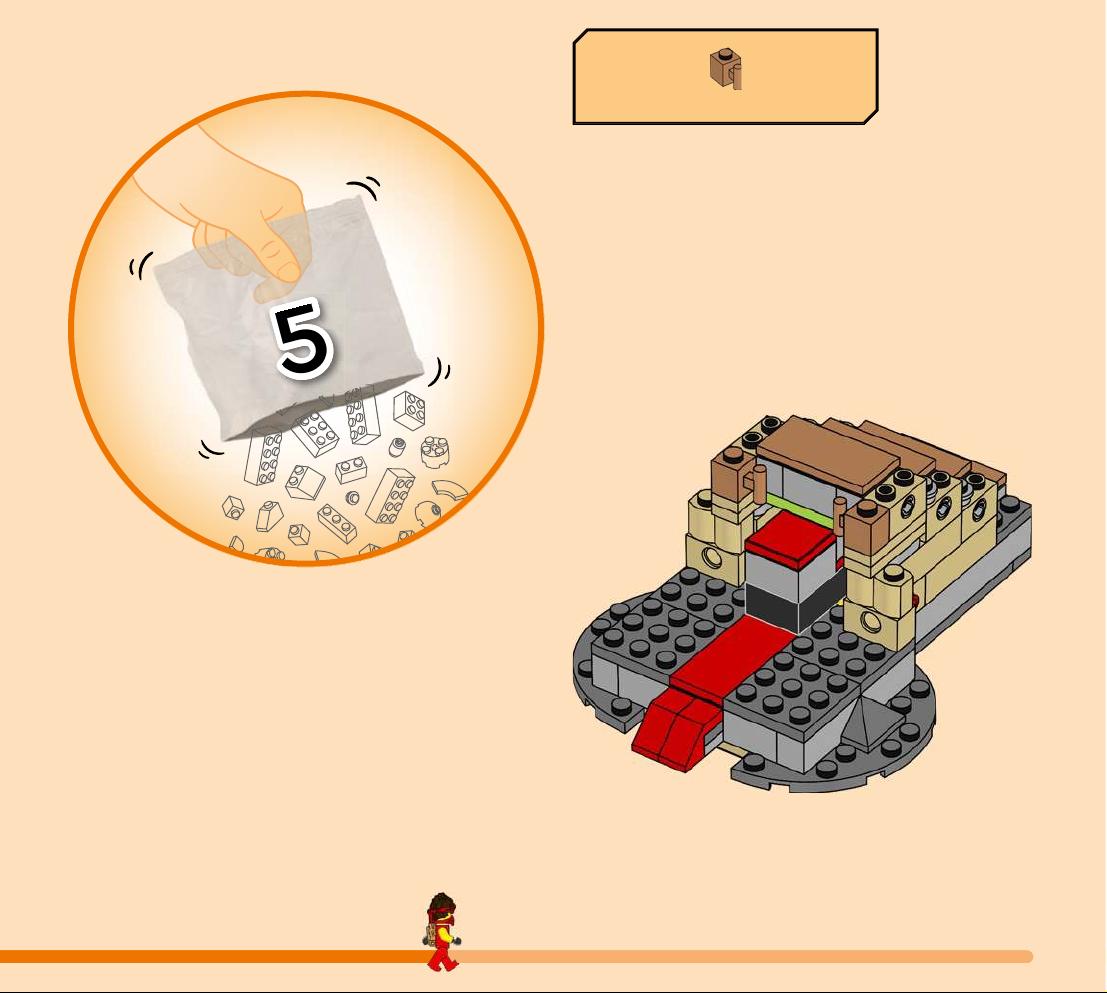 5