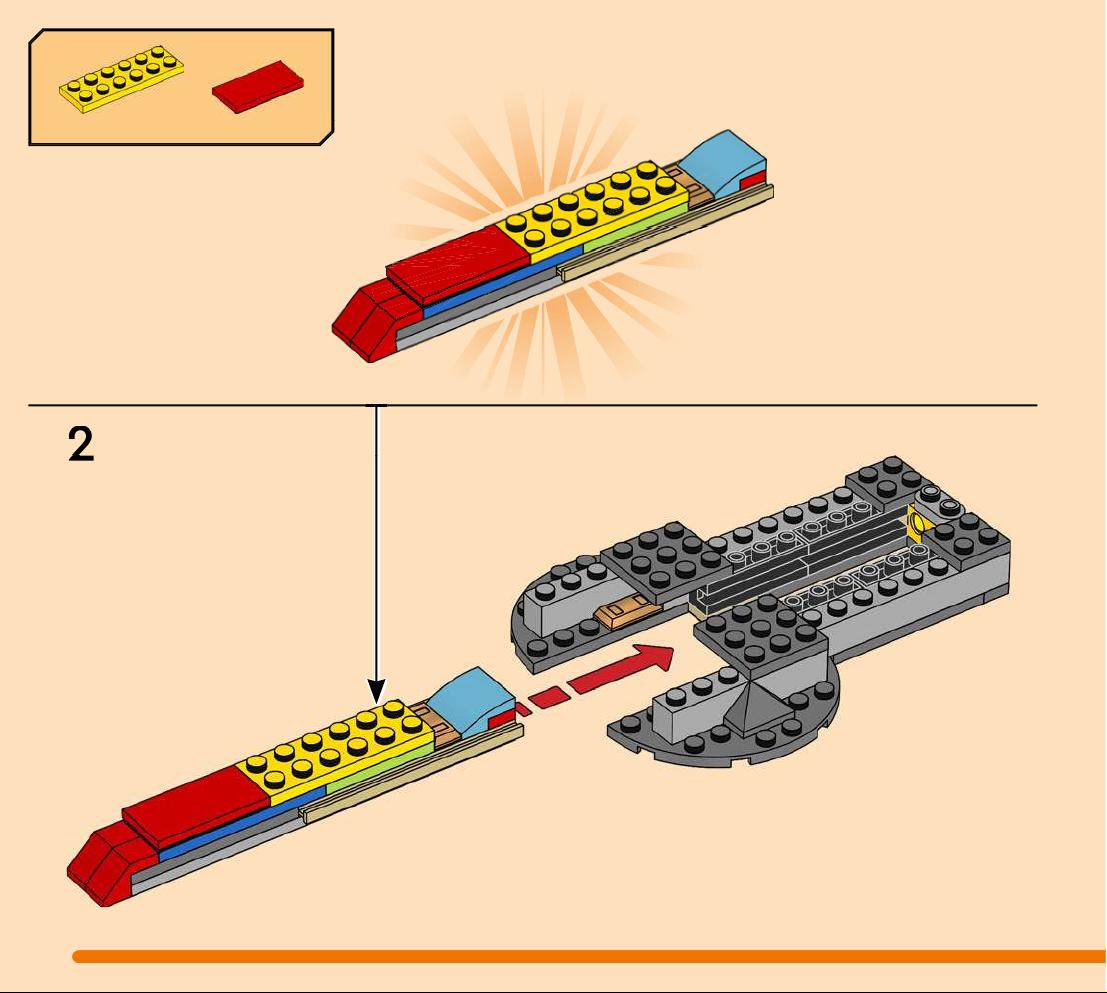 2