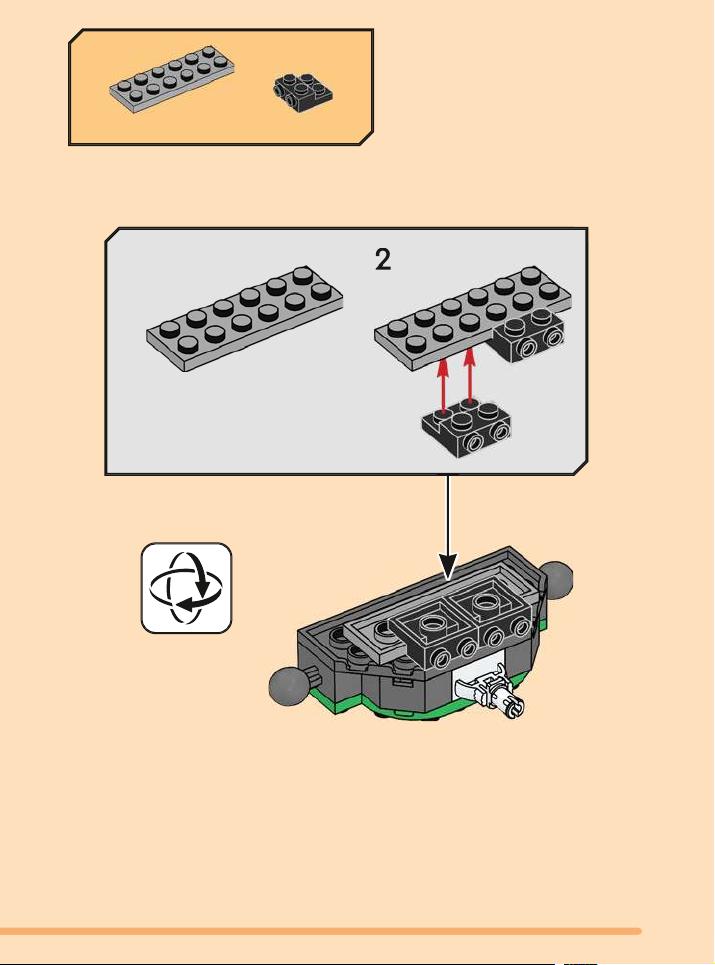 2