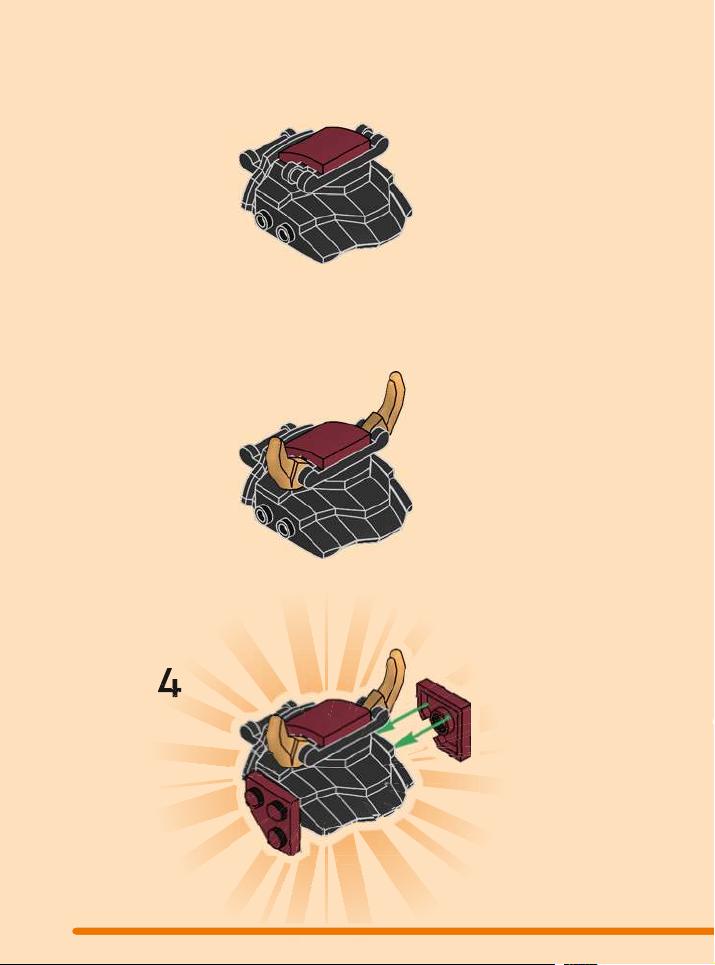 4