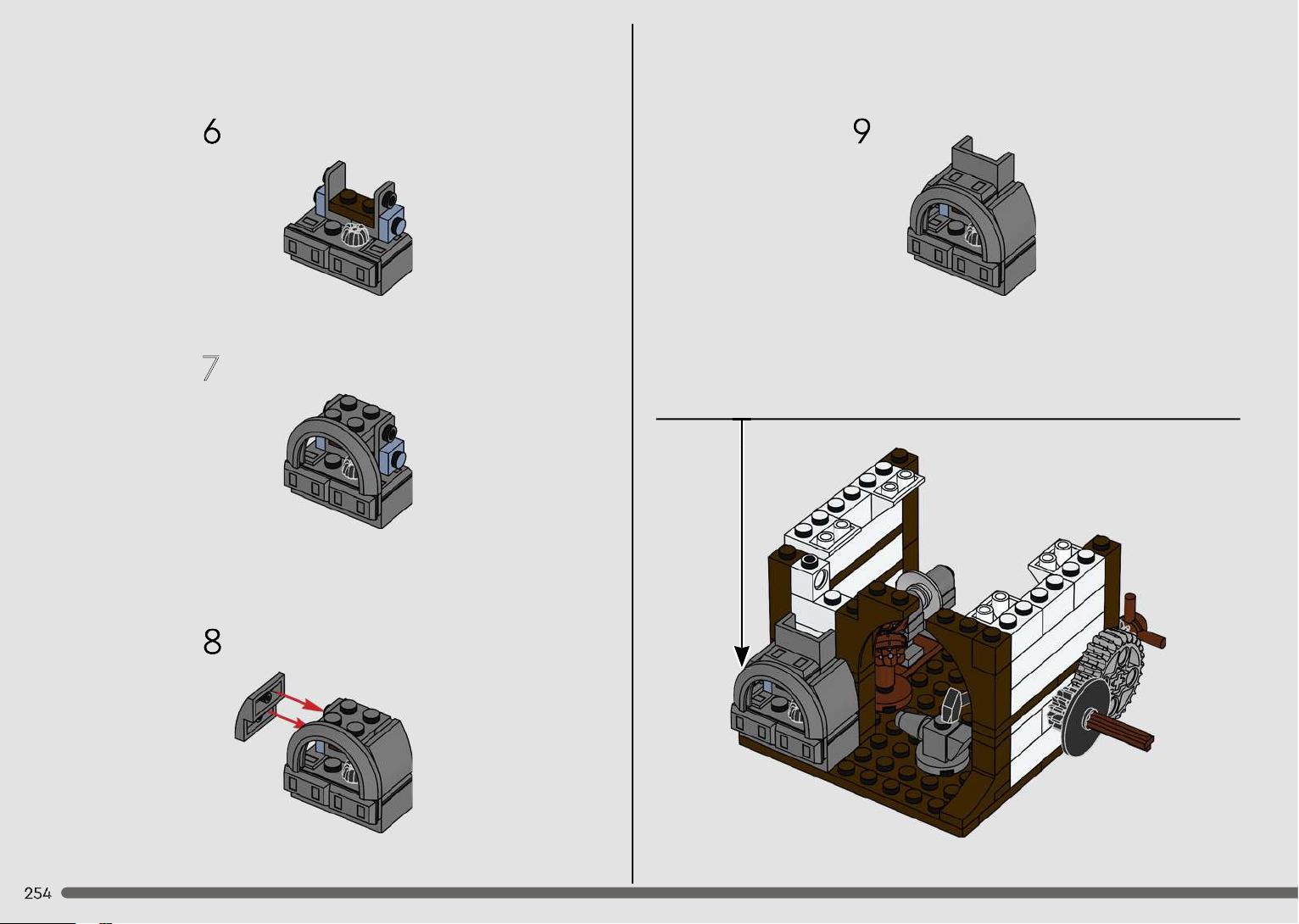 6

7

8

9

254