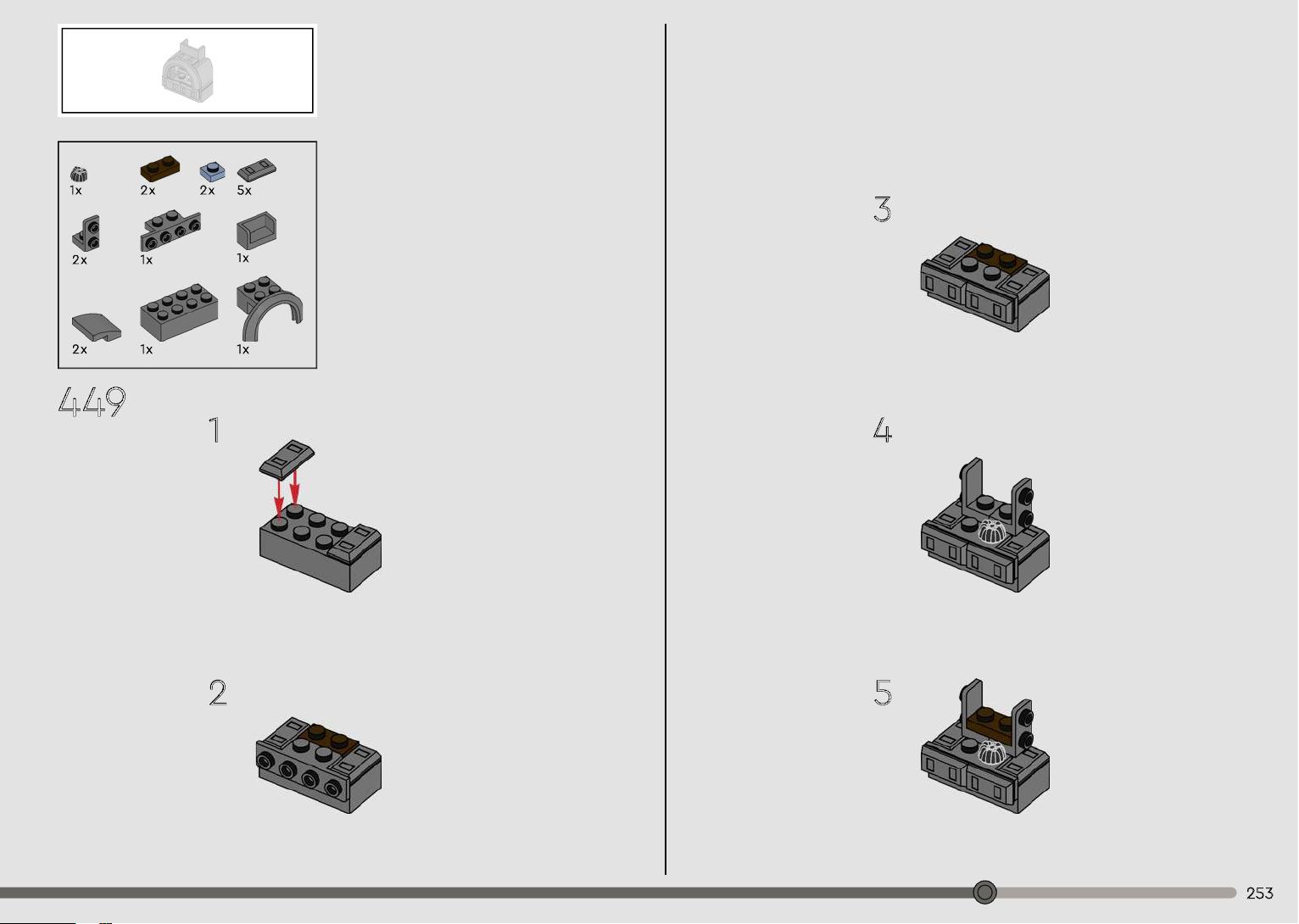 1x 2x 2x 5x

2x 1x 1x

2x 1x 1x

449

1

2

3

4

5

253