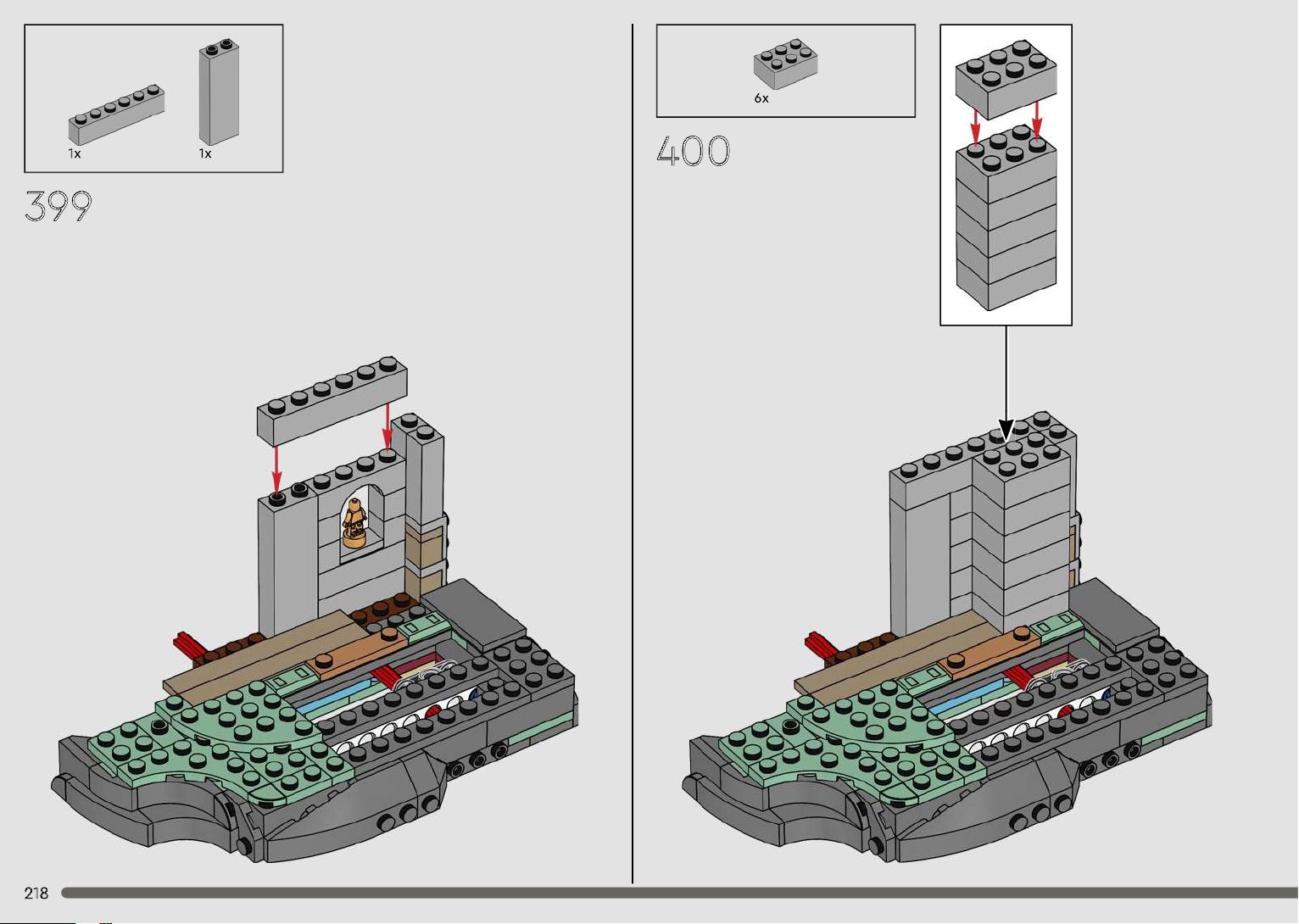 1x
1x

399

6x

400

218