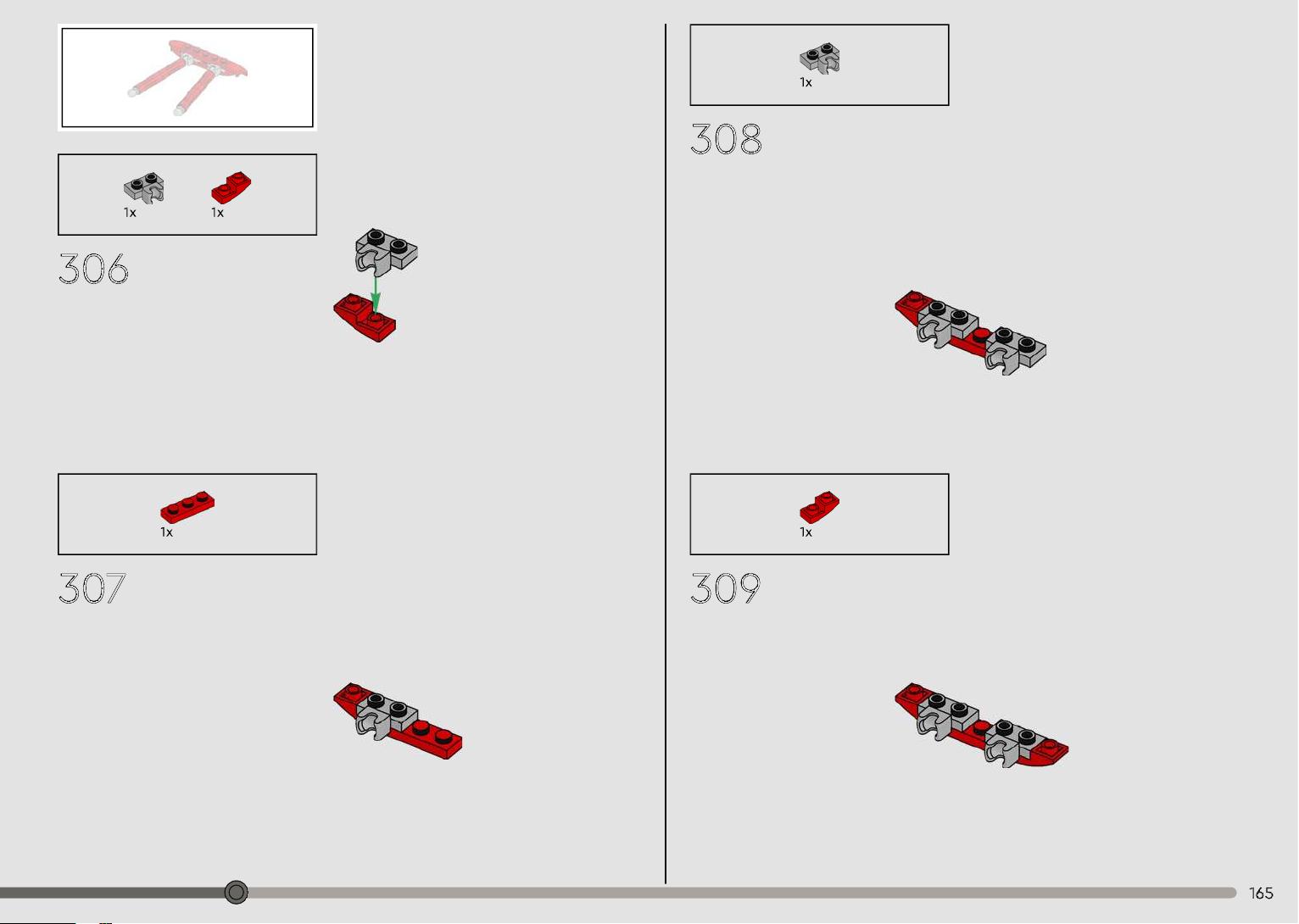 1x

1x

306

1x

307

1x

308

1x

309

165