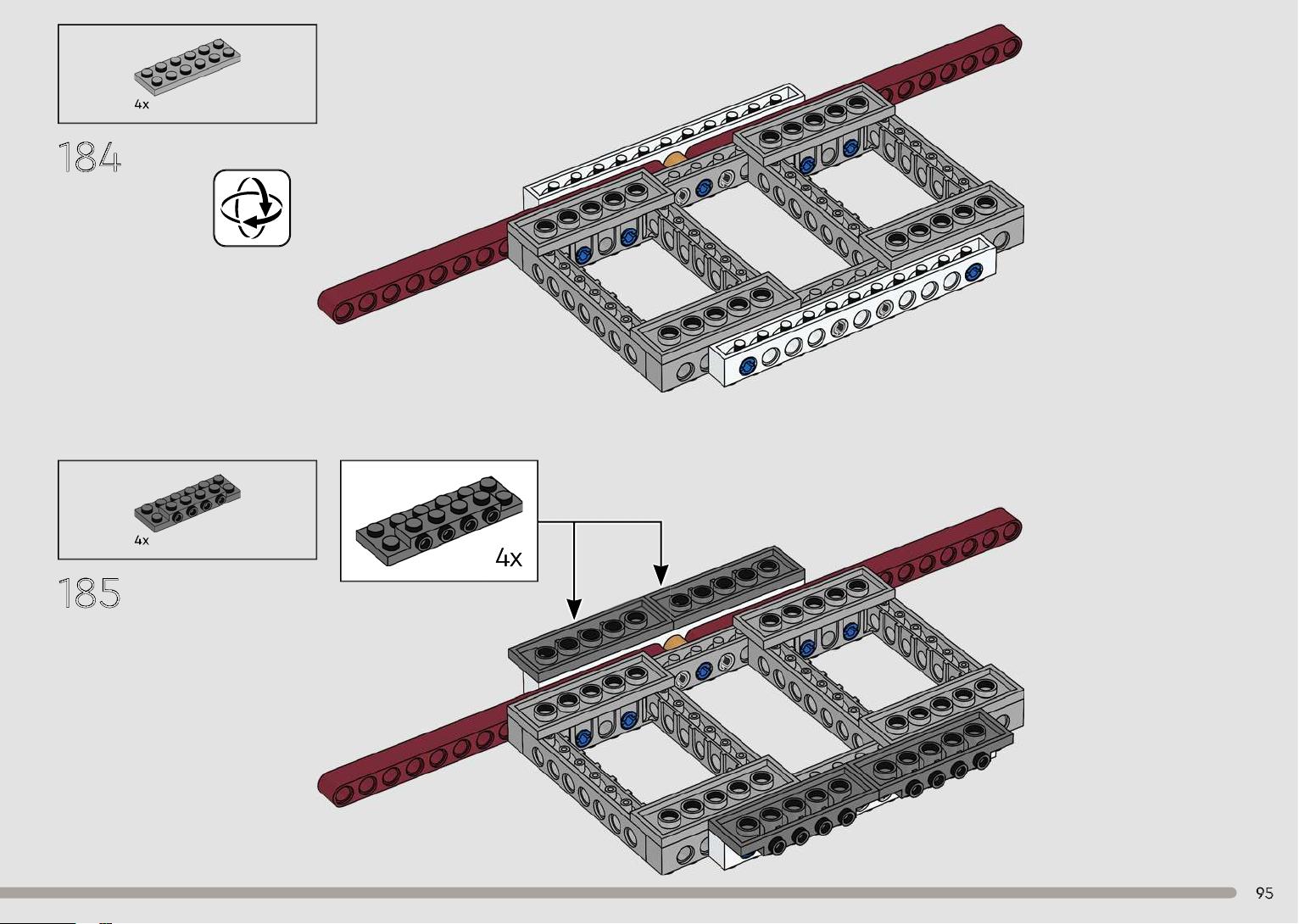 4x

184

4x

185

4x

95