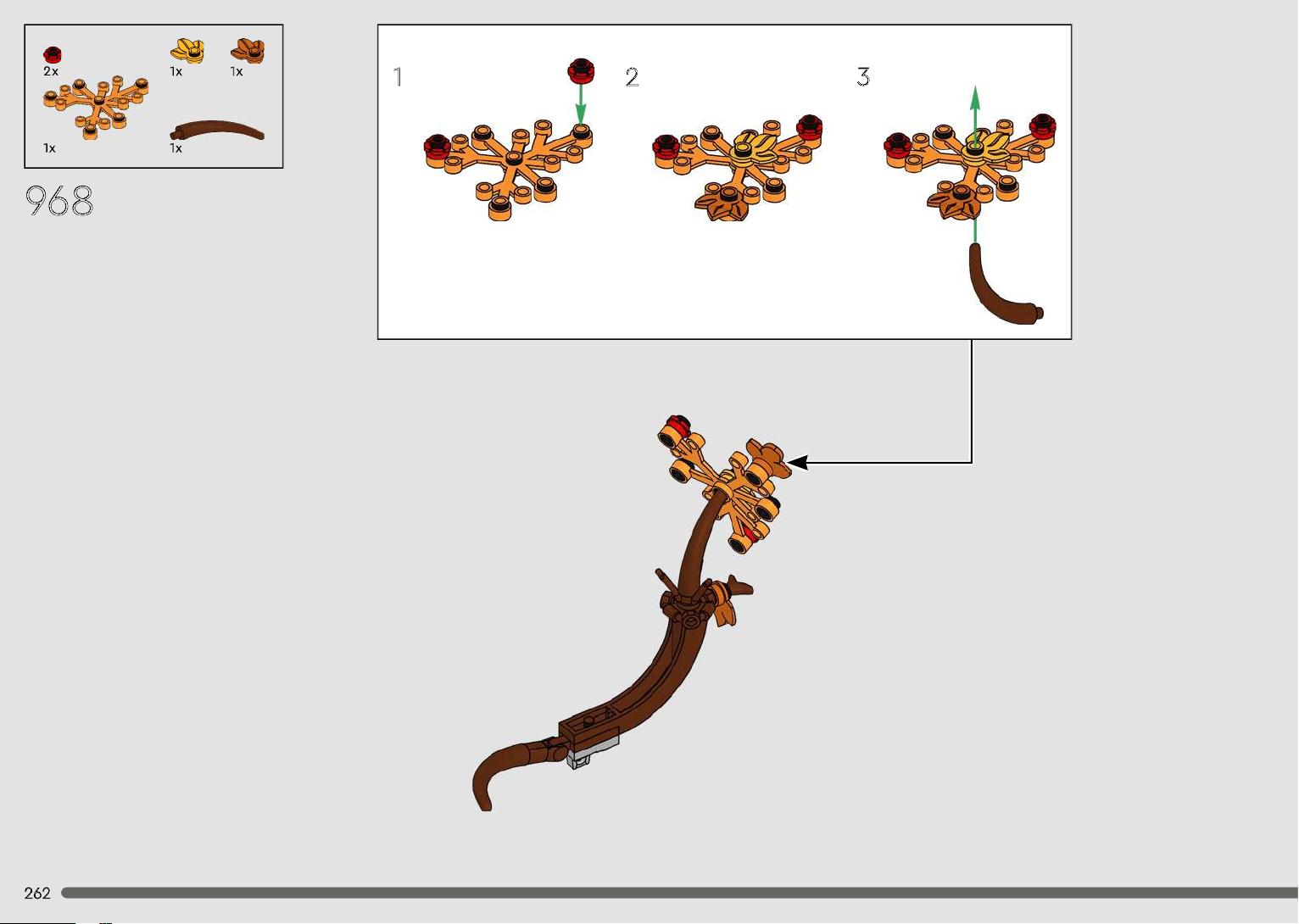 2x
1x
1x
1x
1x

968

1
2
3

262