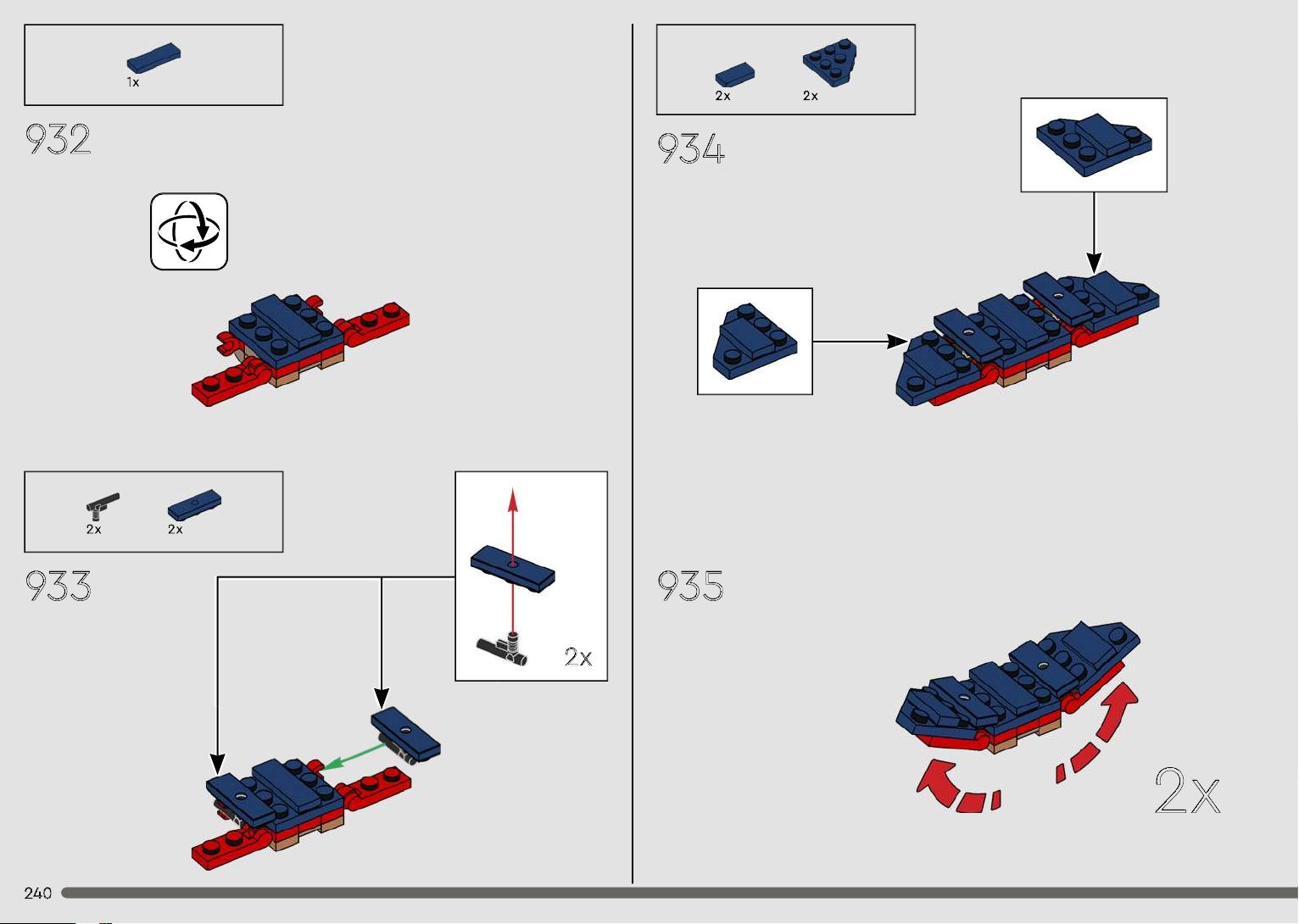 1x

932

2x 2x

933

2x

2x 2x

934

935

2x

240