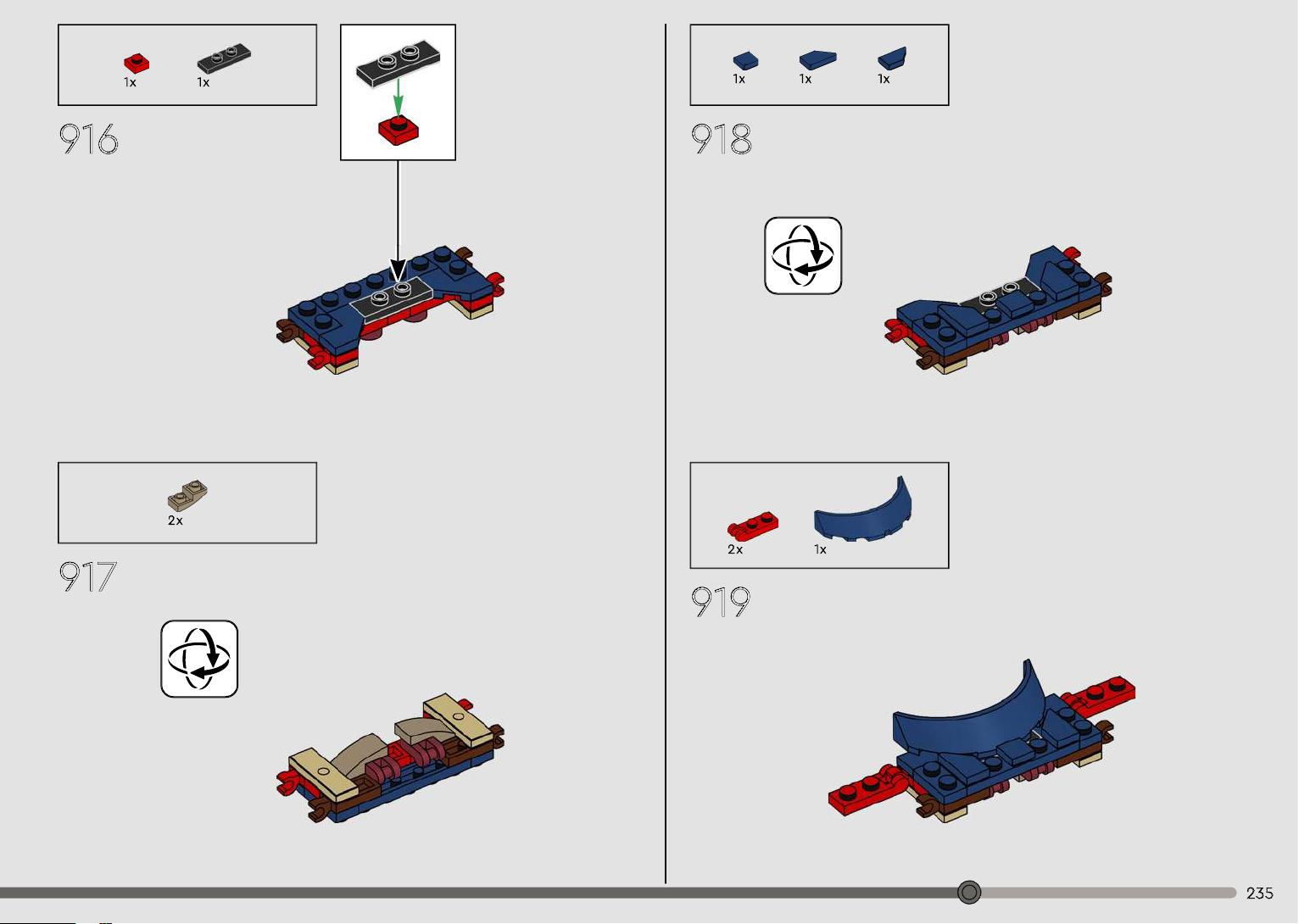 1x 1x

916

2x

917

1x 1x 1x

918

2x 1x

919

235