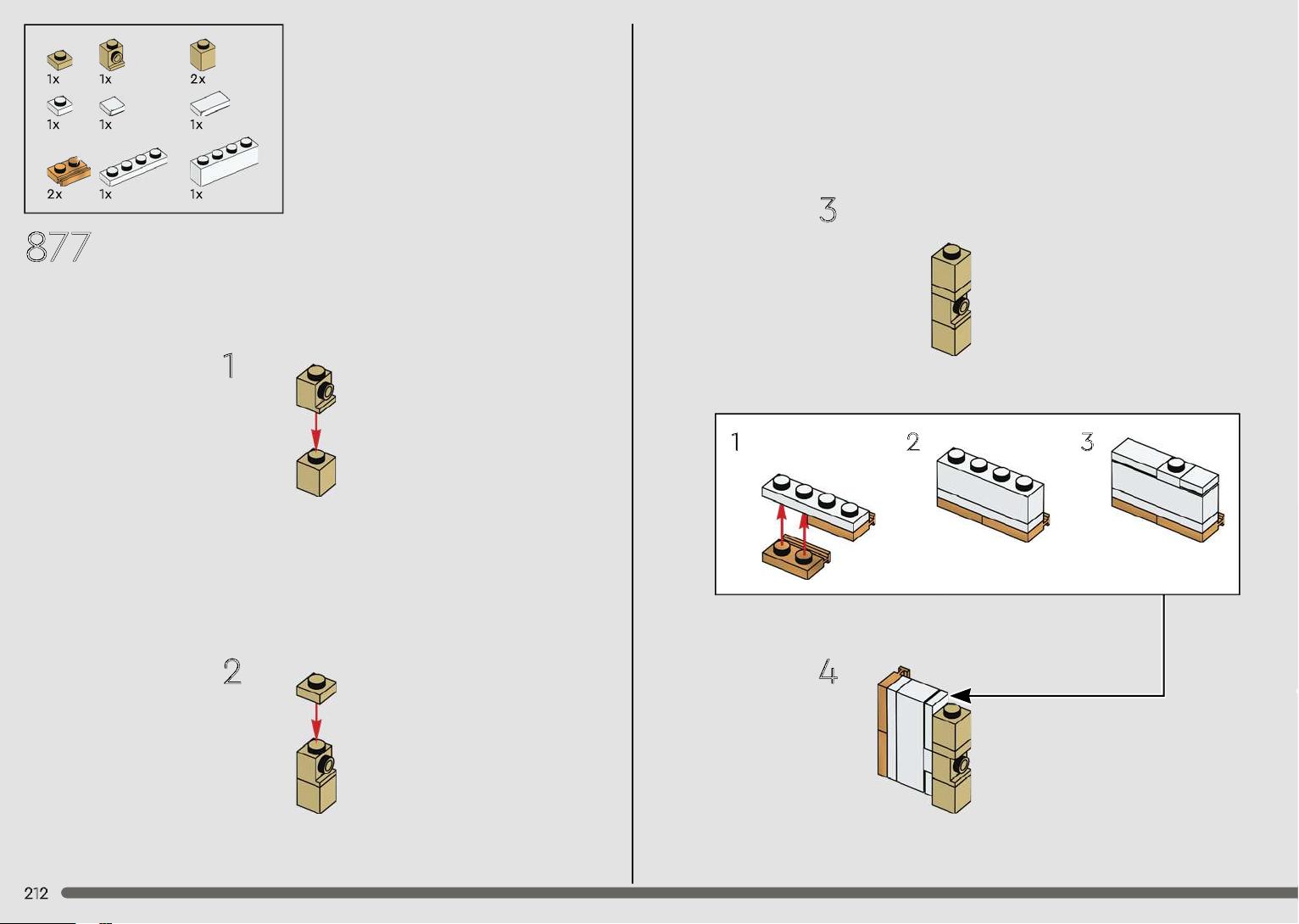 1x 1x 2x
1x 1x 1x
2x 1x 1x

877

1

2

3

1 2 3

4

212