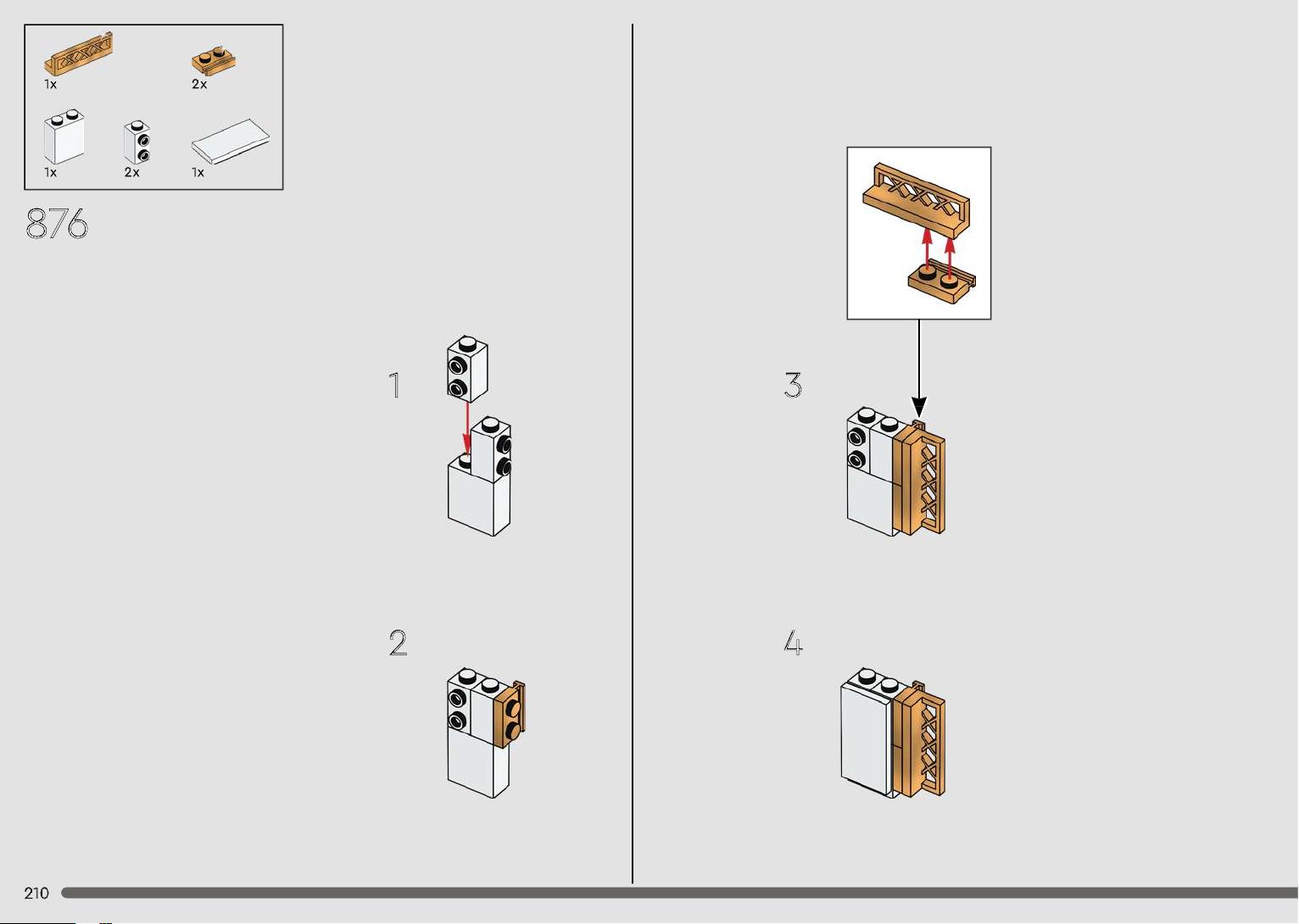 1x
2x
1x
2x
1x

876

1

2

3

4

210