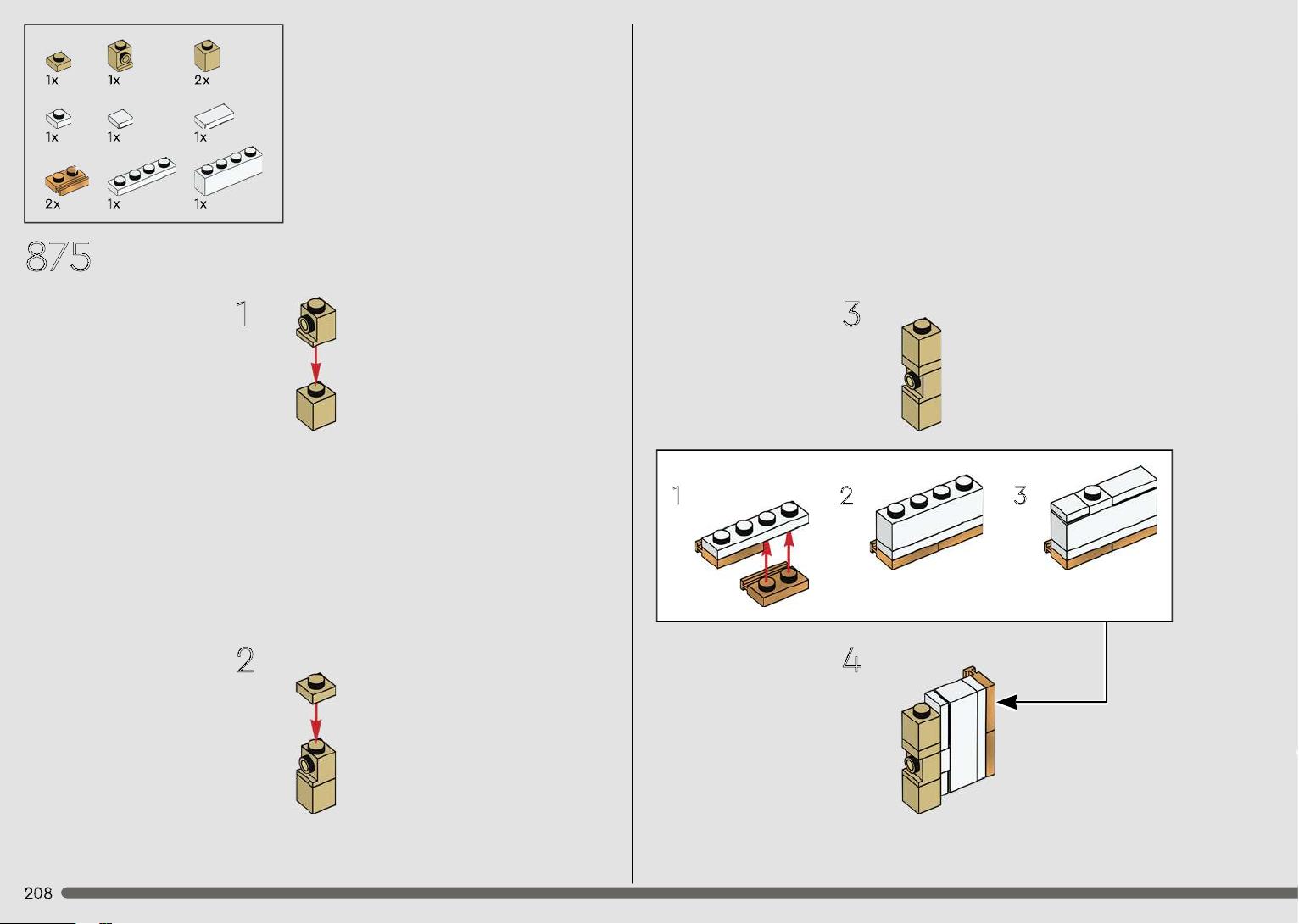 1x 1x 2x
1x 1x 1x
2x 1x 1x

875

1

2

3

1 2 3

4

208