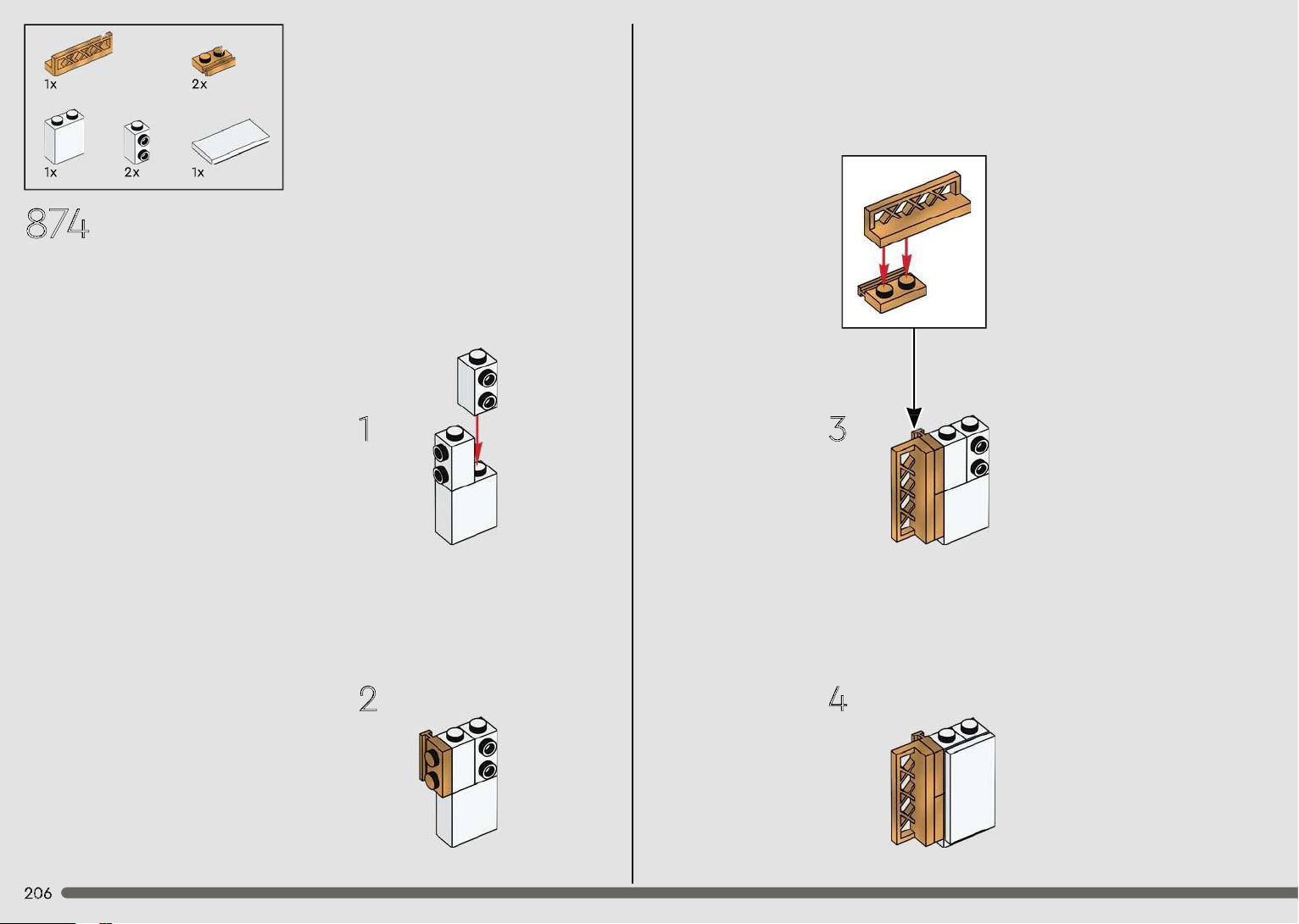 1x
2x
1x
2x
1x

874

1

2

3

4

206