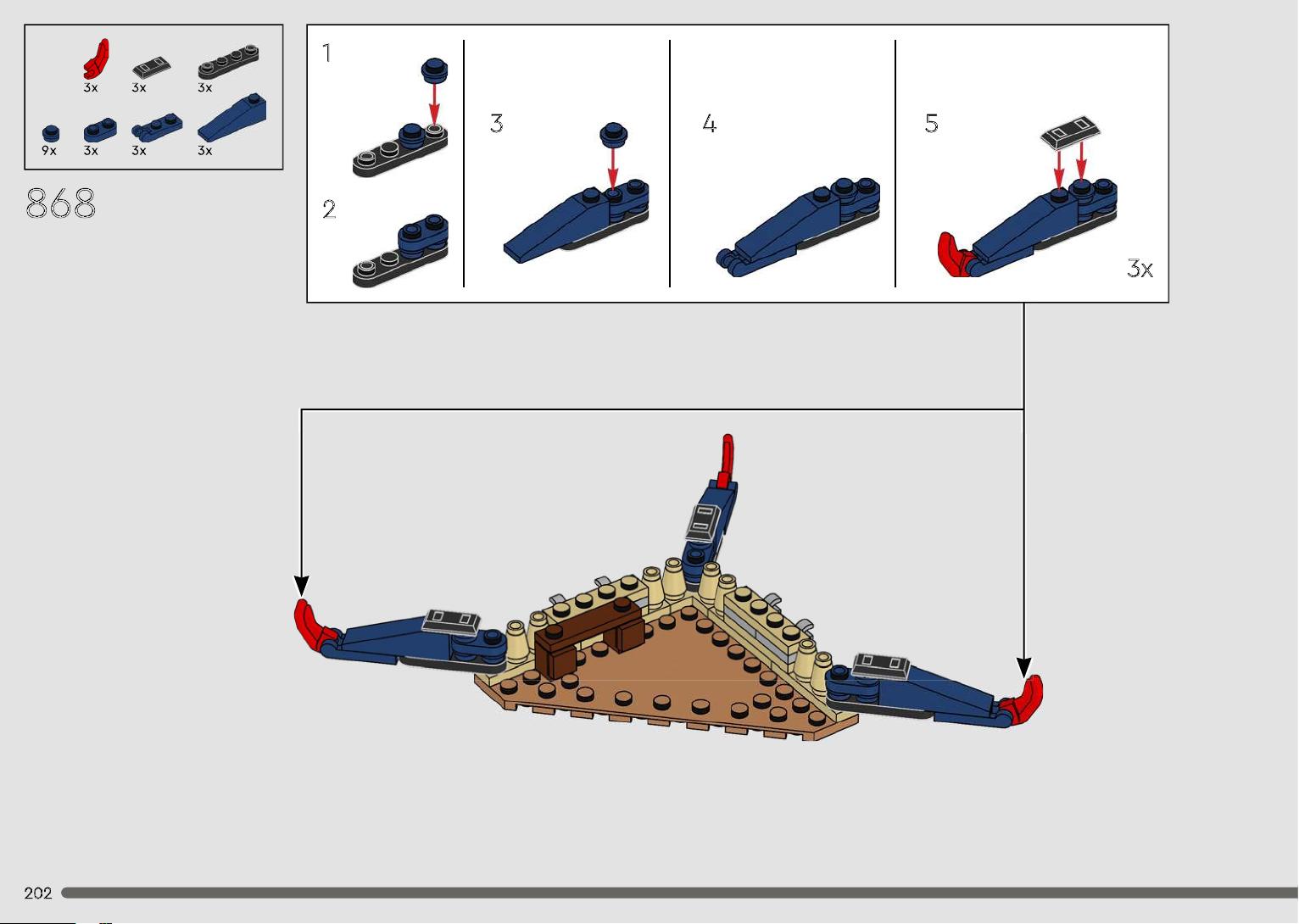 3x 3x 3x
9x 3x 3x 3x

868

1

2

3

4

5

3x

202