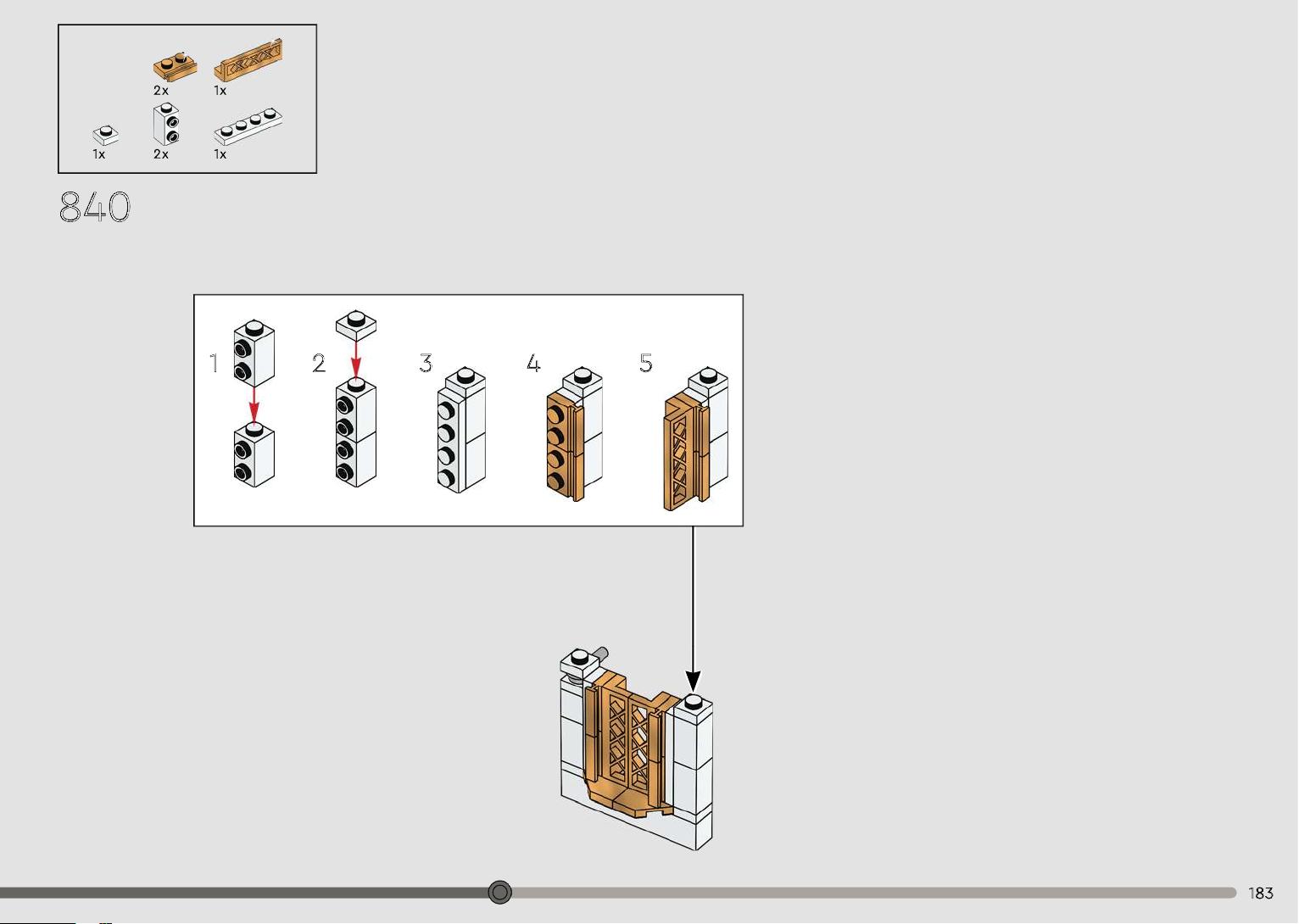 2x
1x
1x
2x
1x

840

1
2
3
4
5

183