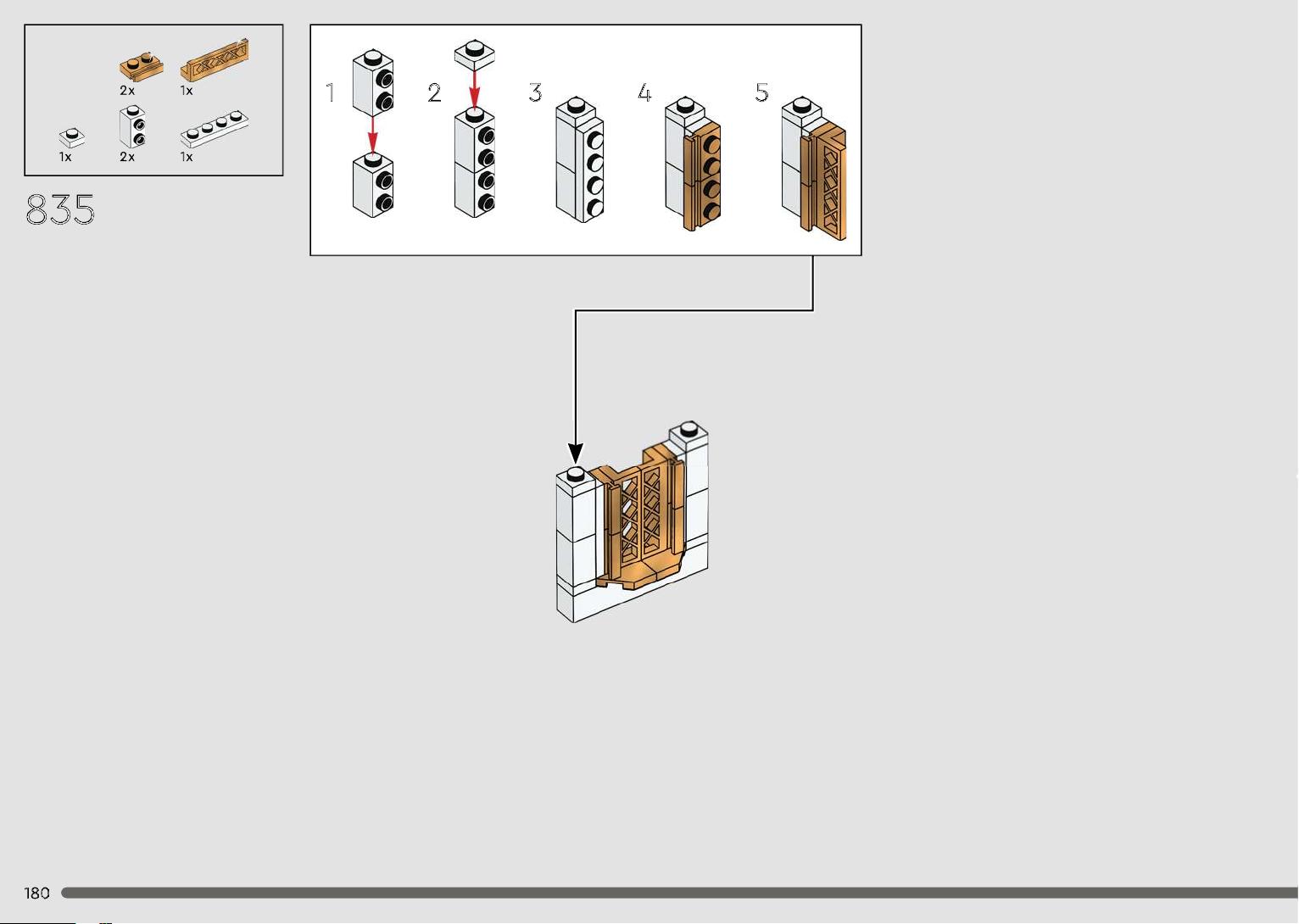 2x
1x
1x
2x
1x

835

1
2
3
4
5

180