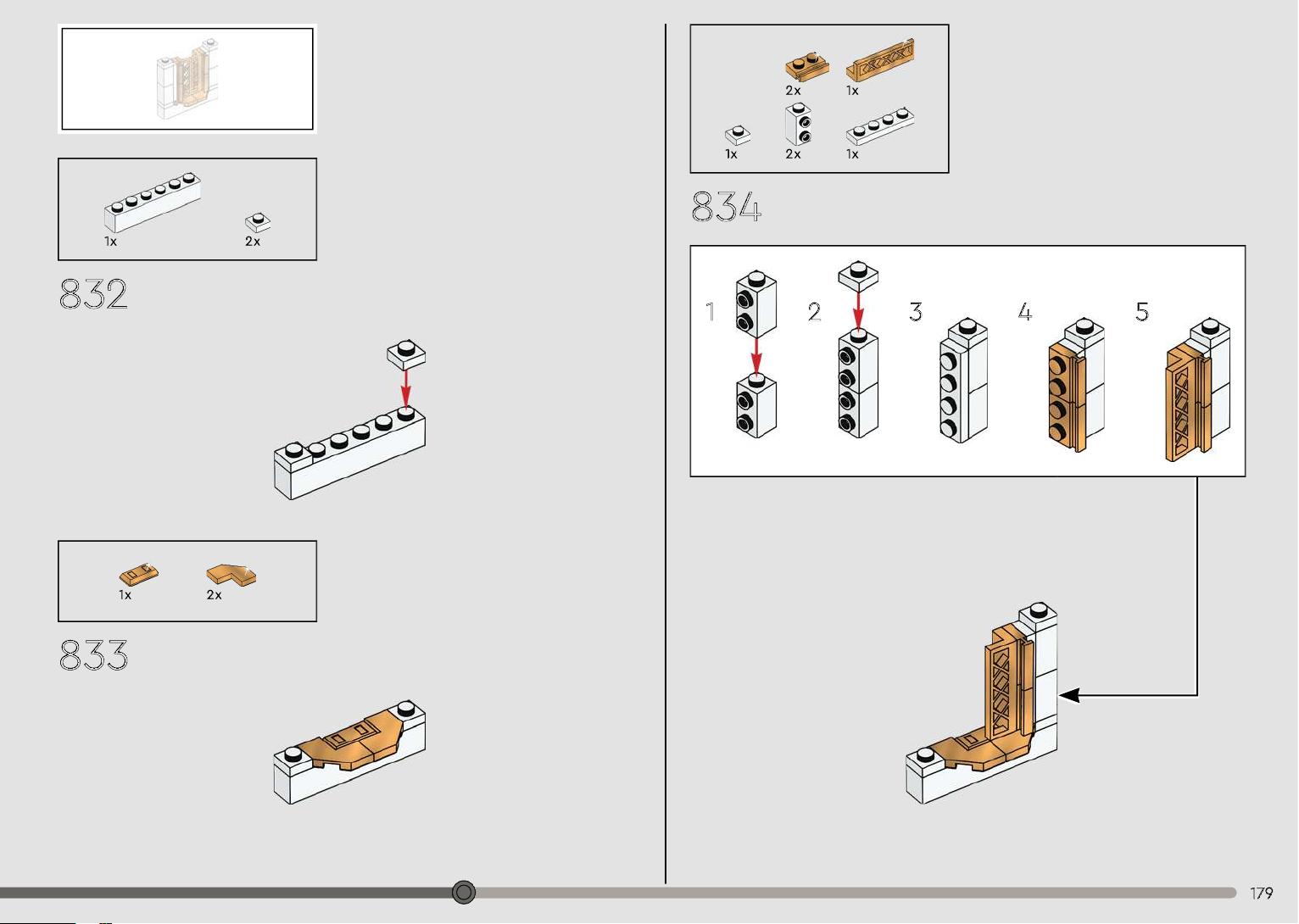 1x

2x

832

1x

2x

833

2x

1x

1x

2x

1x

834

1

2

3

4

5

179