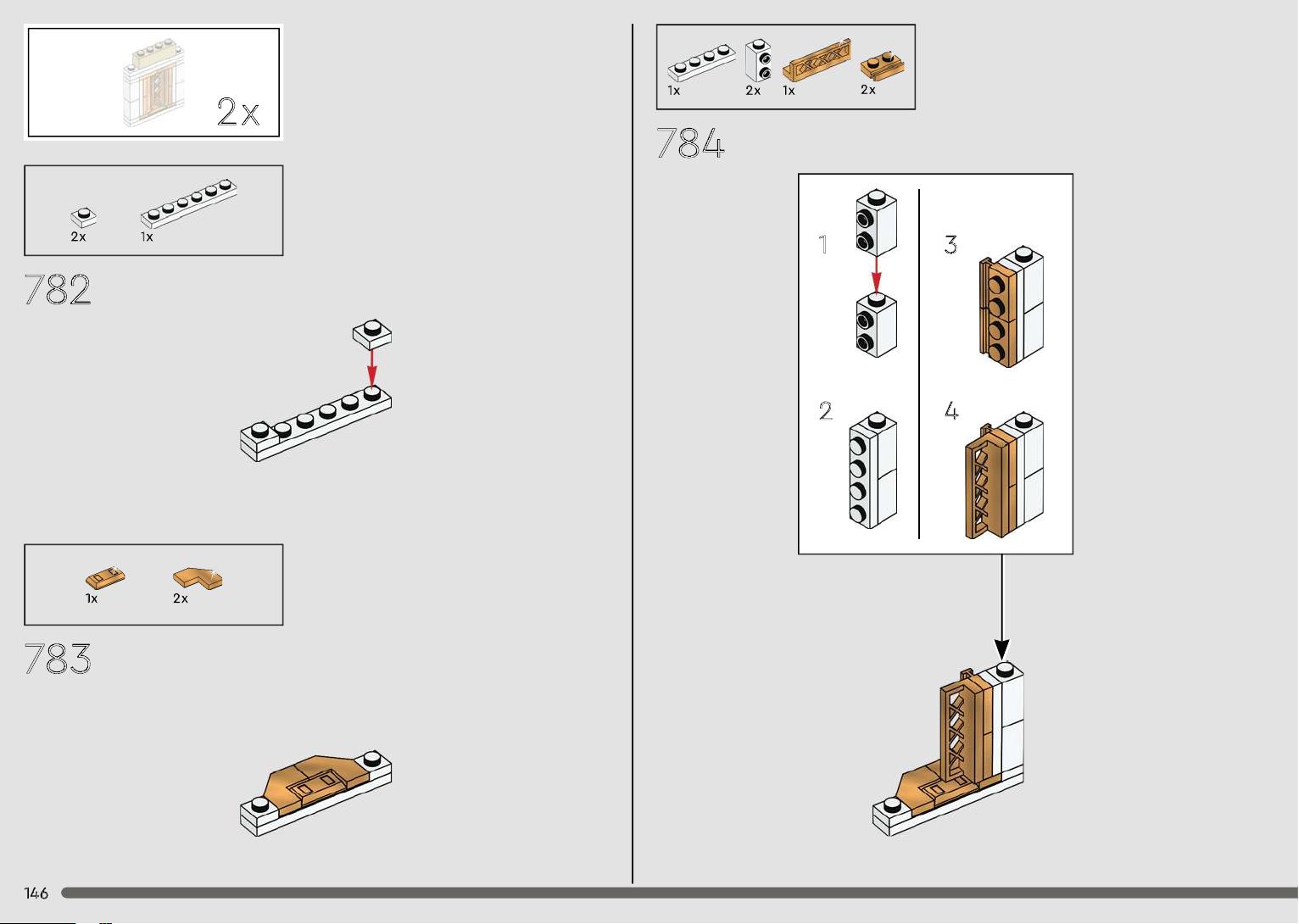 2x

2x 1x

782

1x 2x

783

1x 2x 1x 2x

784

1

2

3

4

146