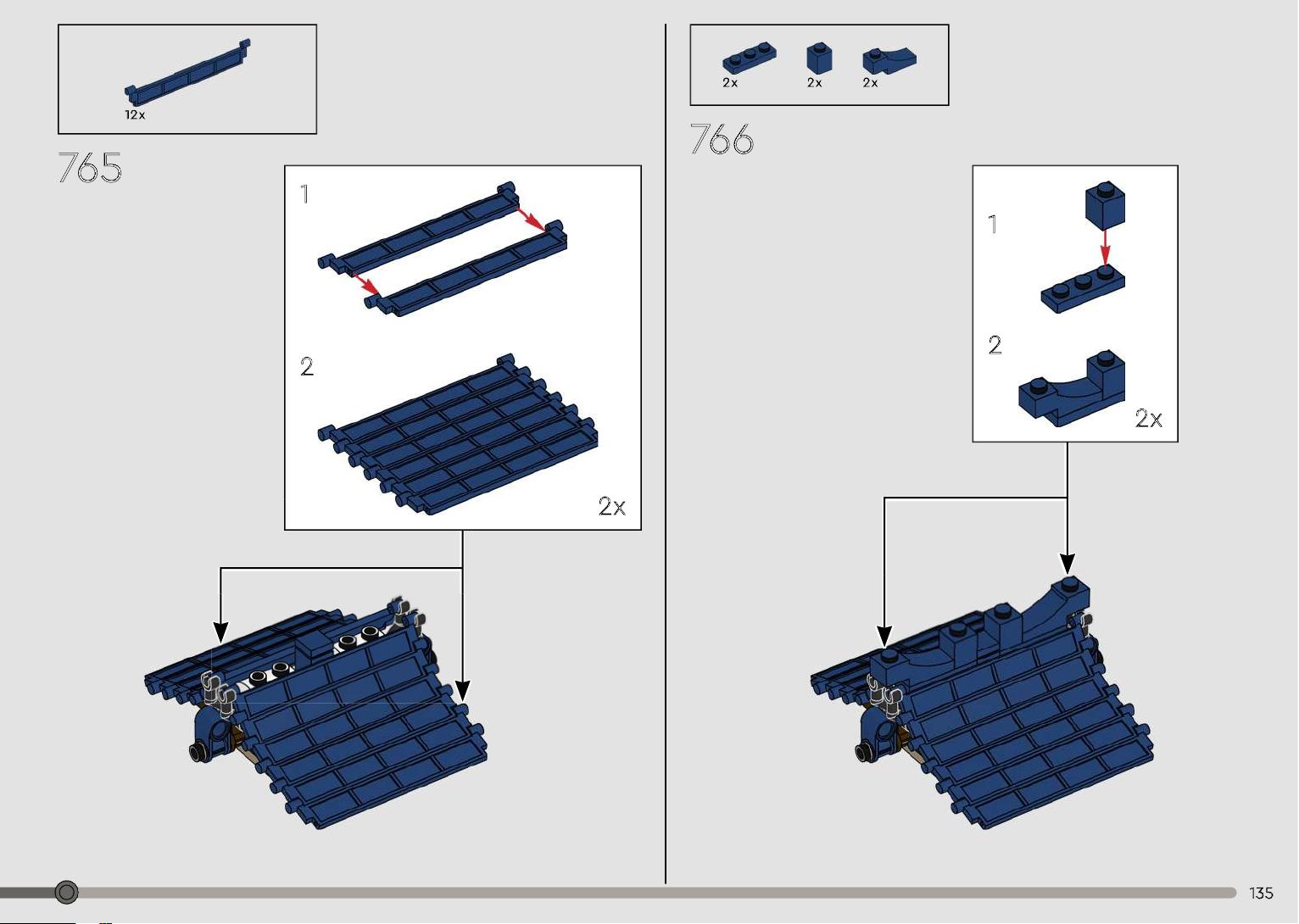 12x

765

1

2

2x

2x 2x 2x

766

1

2

2x

135