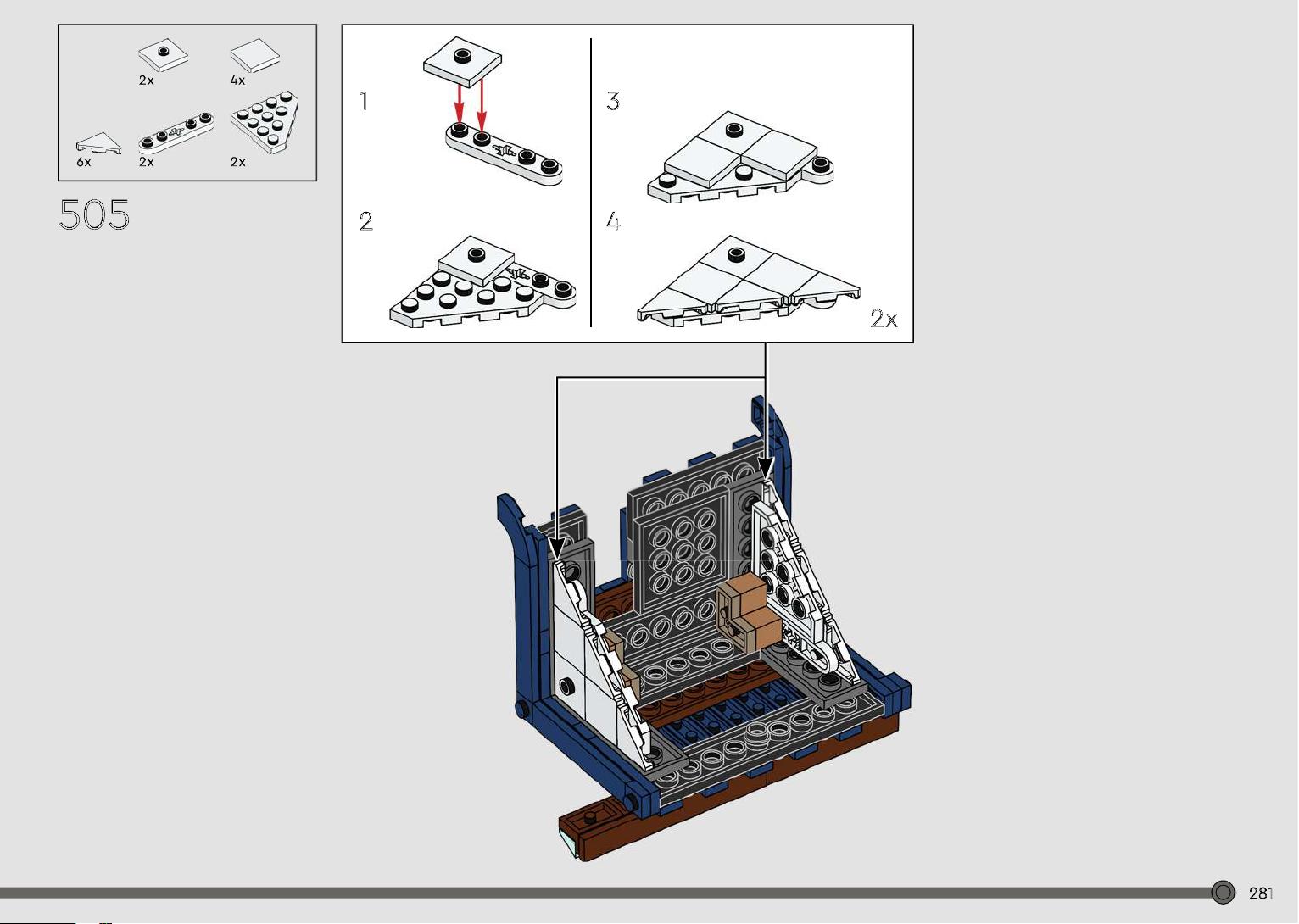 2x
4x
6x
2x
2x

505

1
2
3
4
2x

281