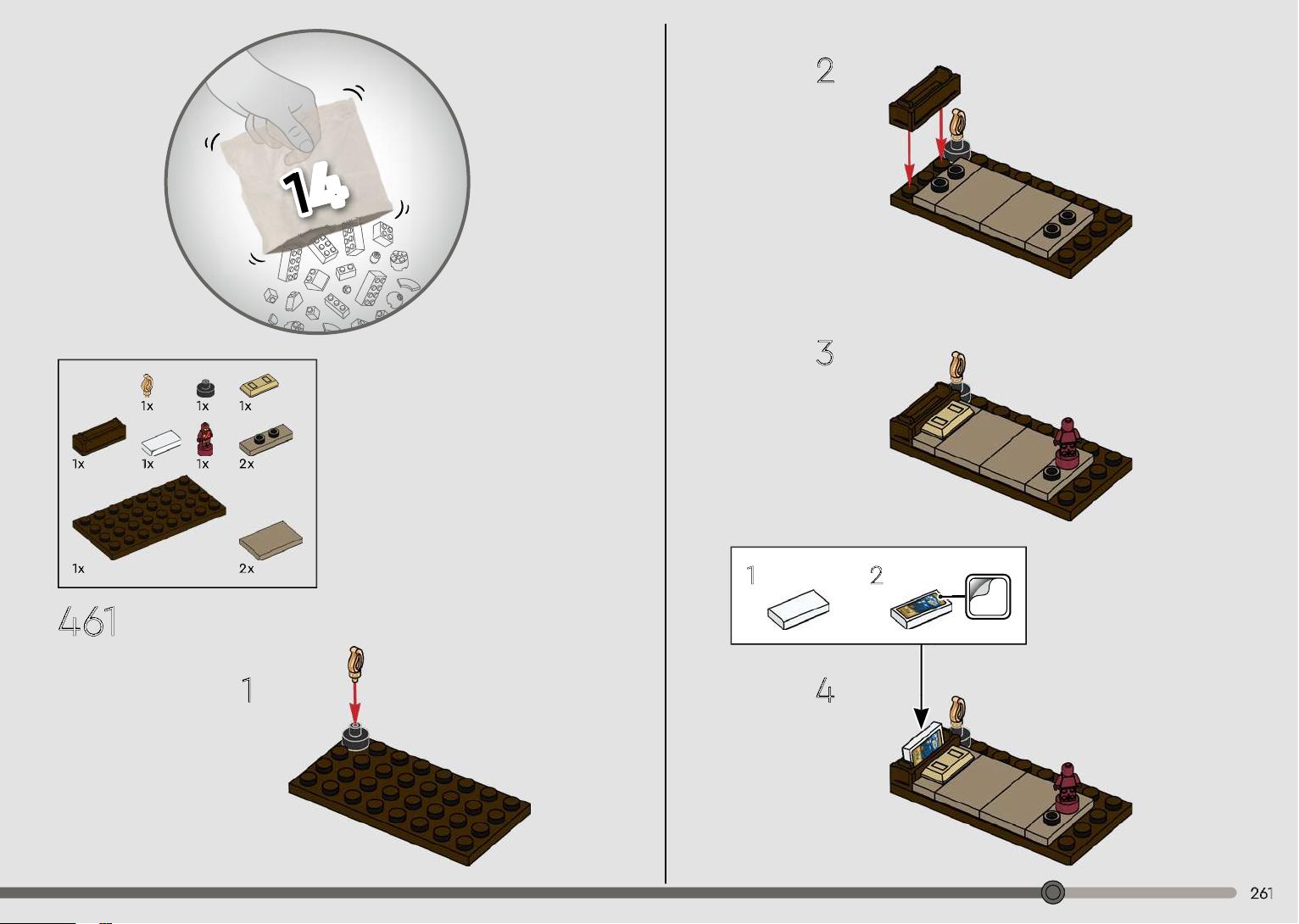 14

1x
1x
1x
1x
1x
1x
2x
1x
2x

461

1

2

3

1
2

4

261