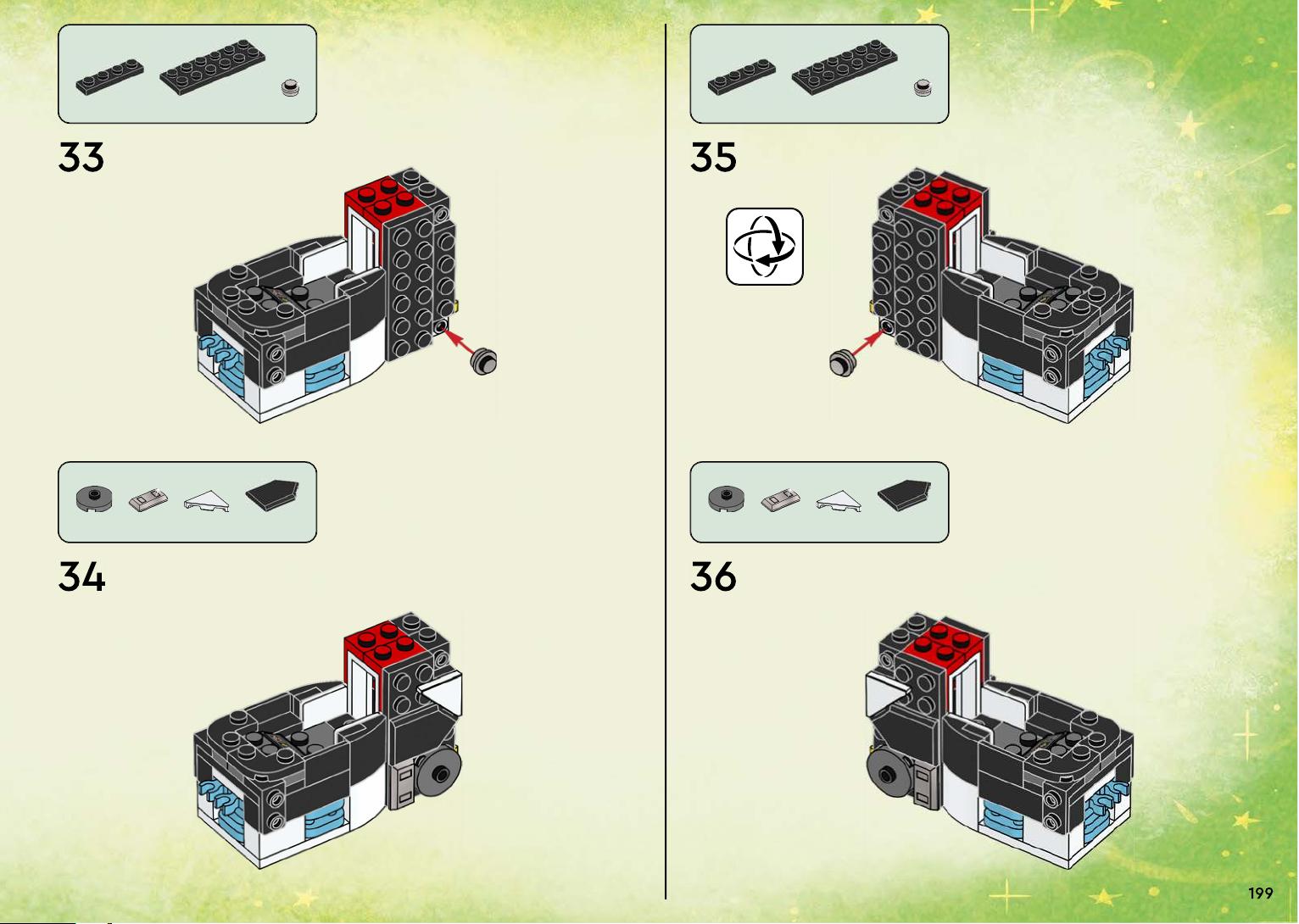 33

34

35

36

199