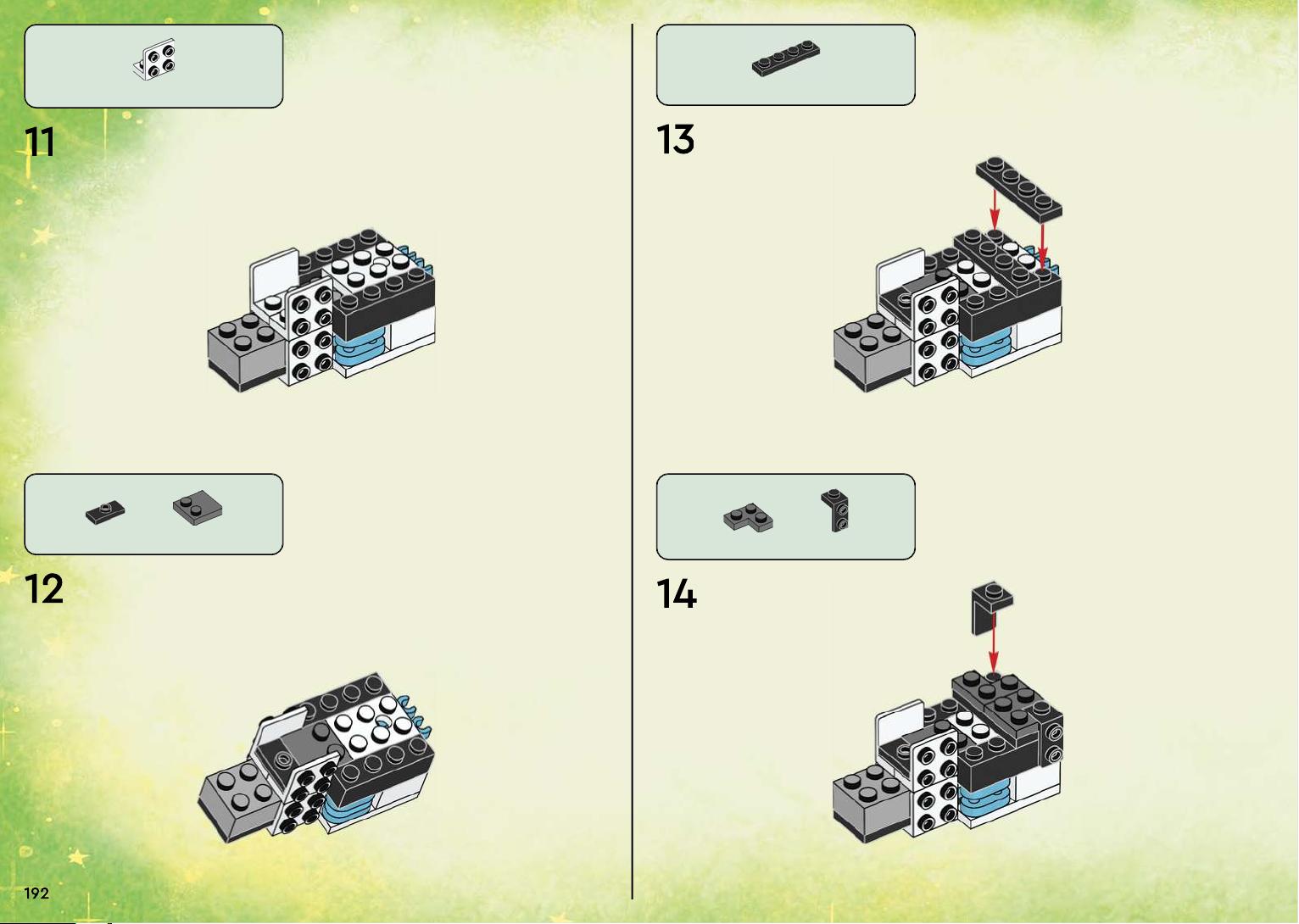 11

12

192

13

14