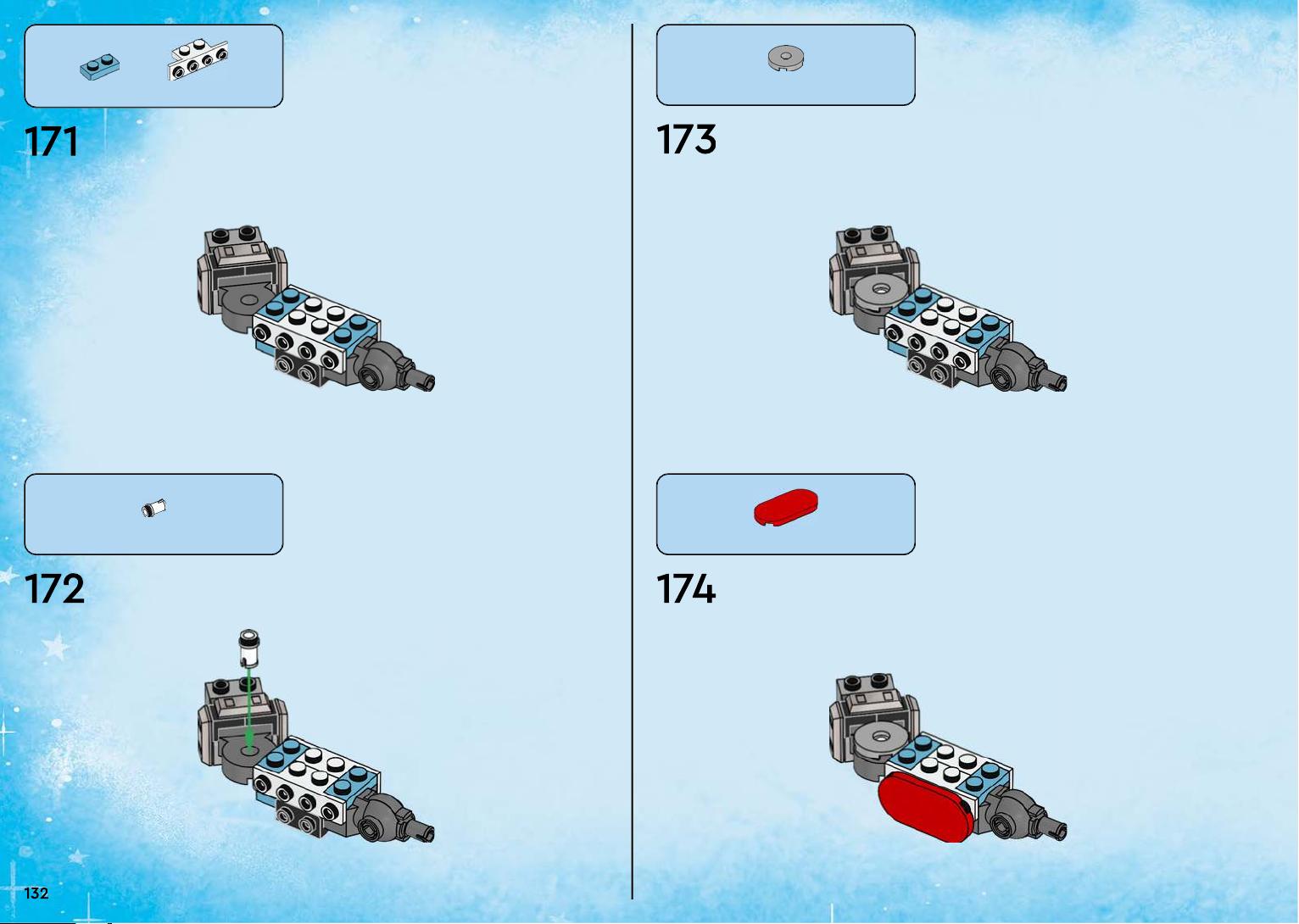 171

172

173

174

132