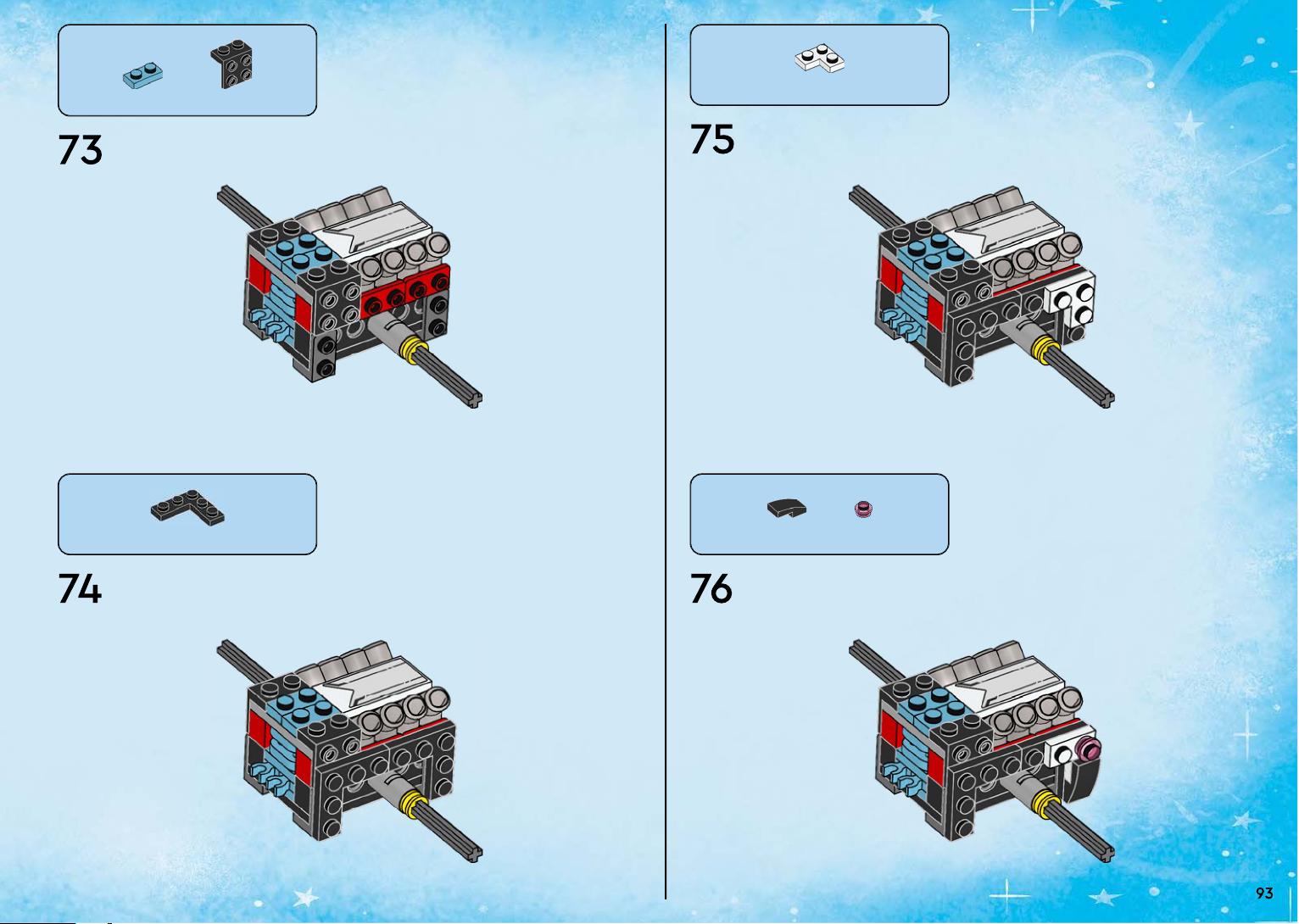 73

74

75

76

93