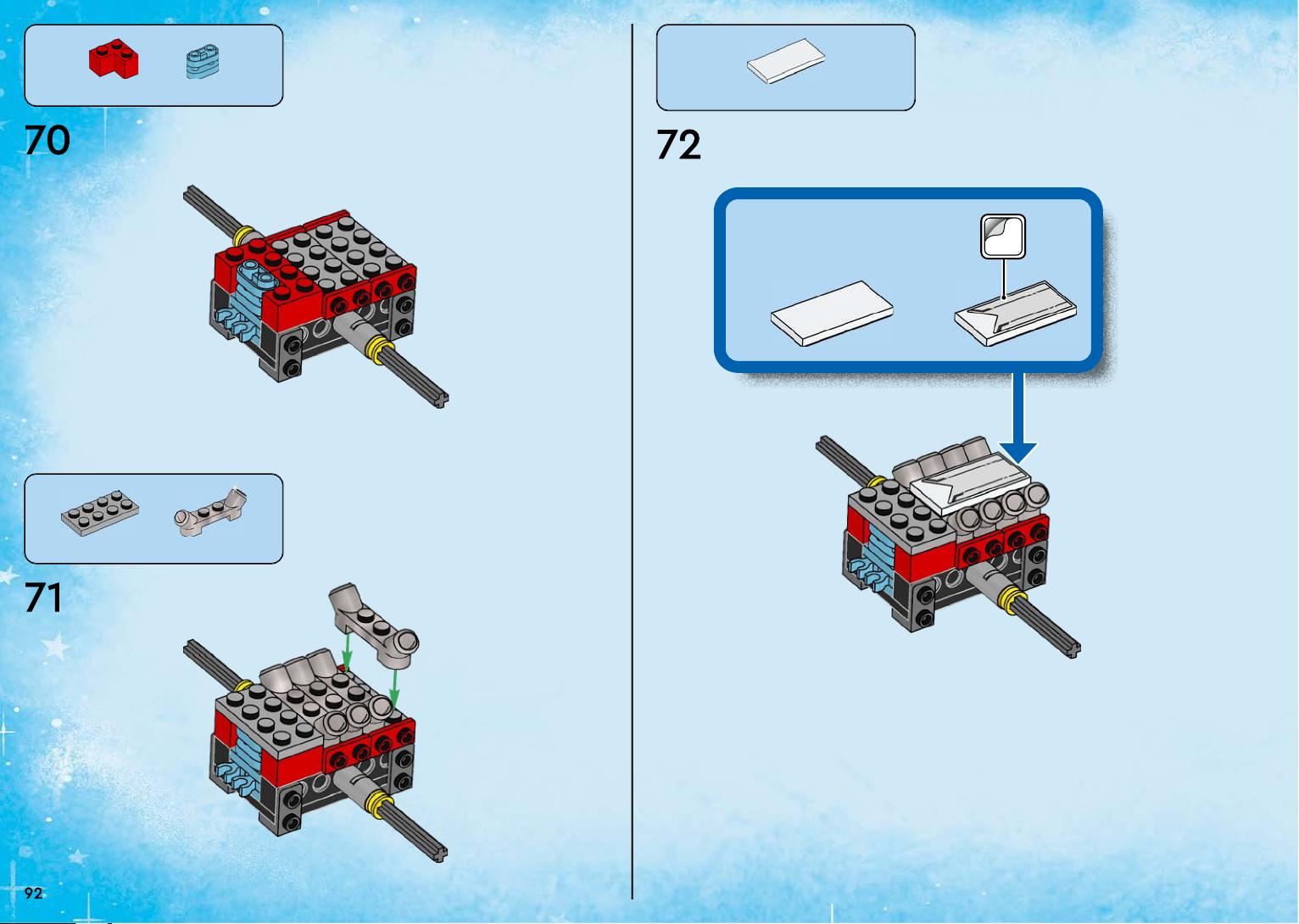 70

71

72

92