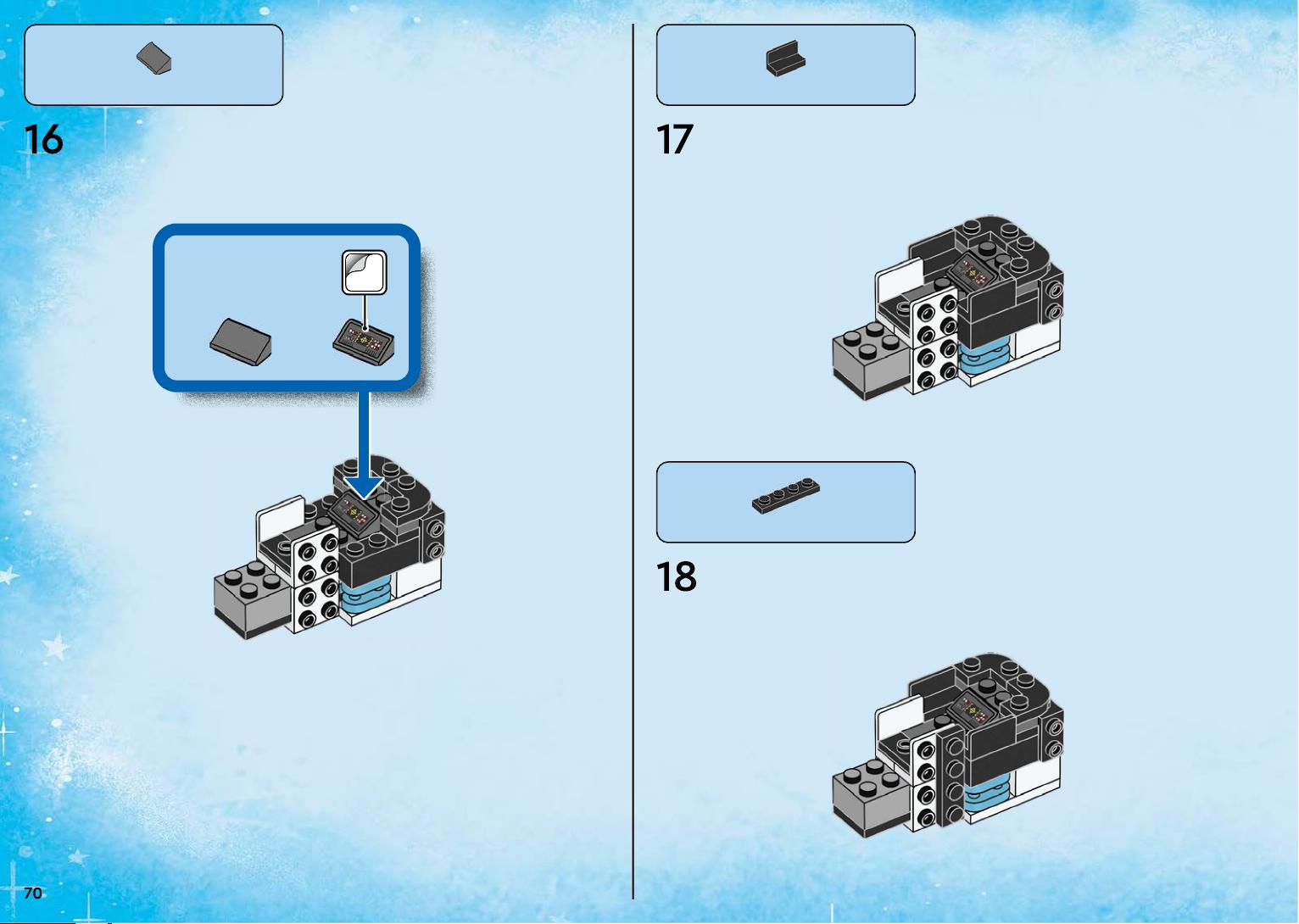 16

17

18

70