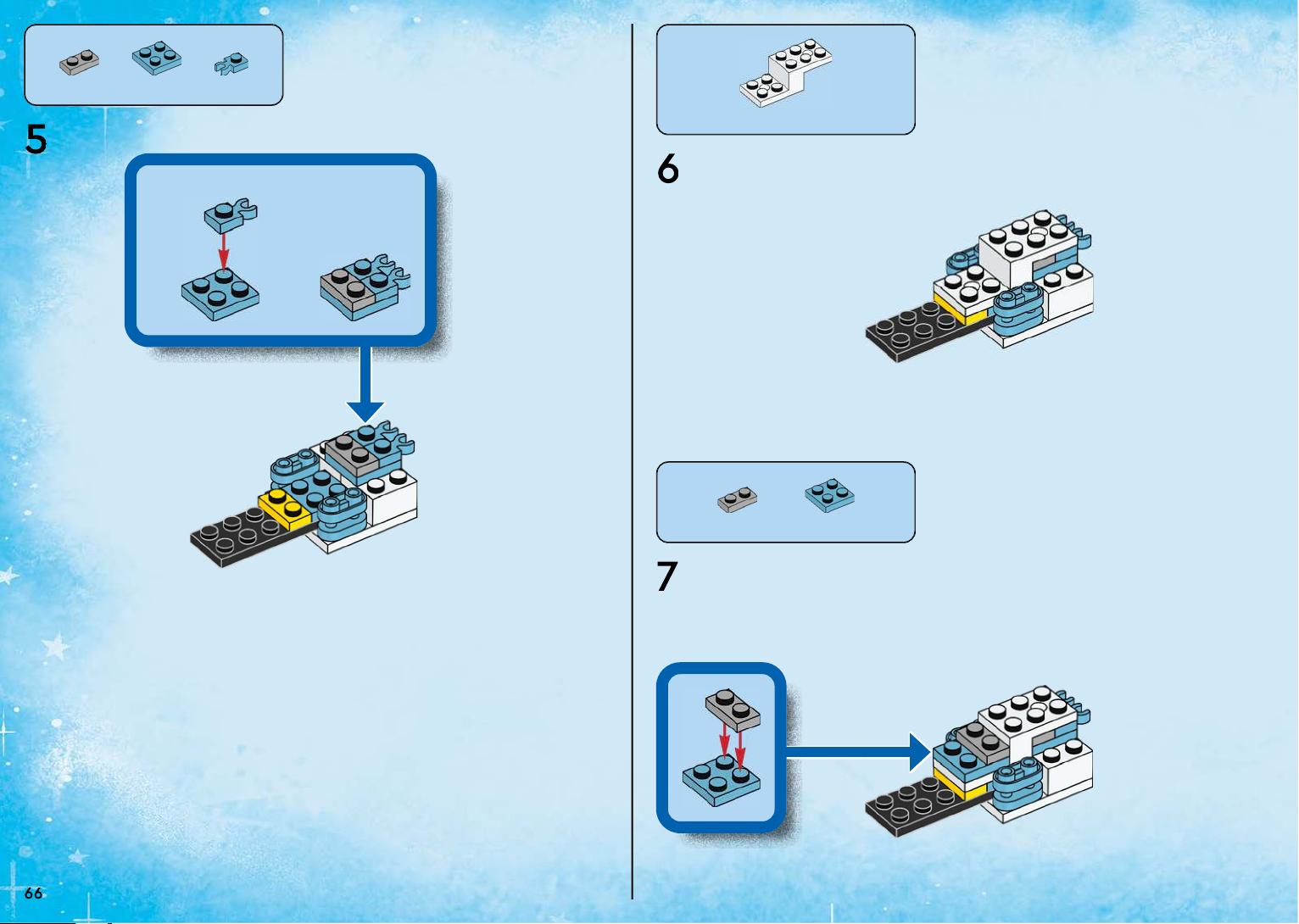 5

6

7

66