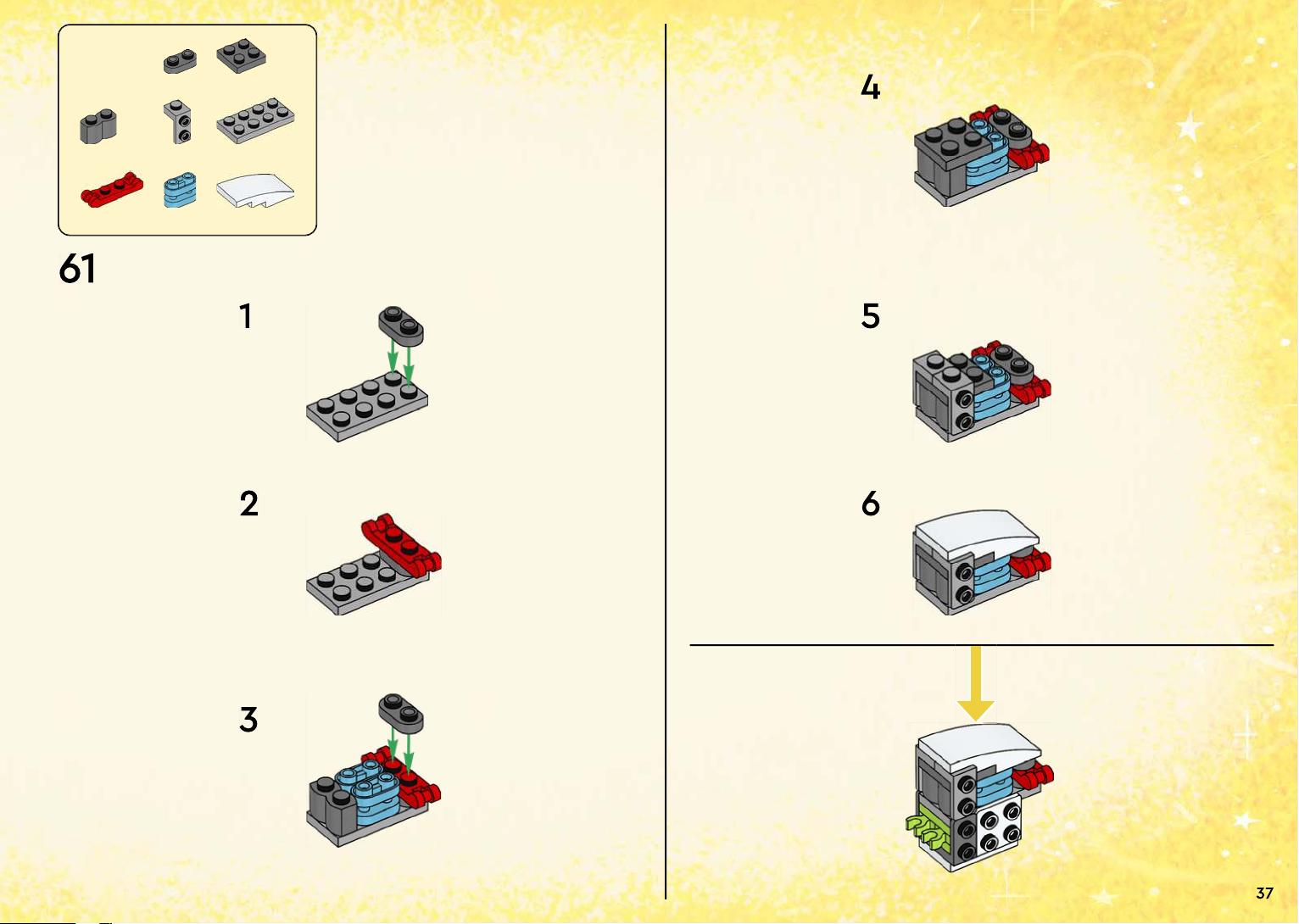 61

1

2

3

4

5

6

37