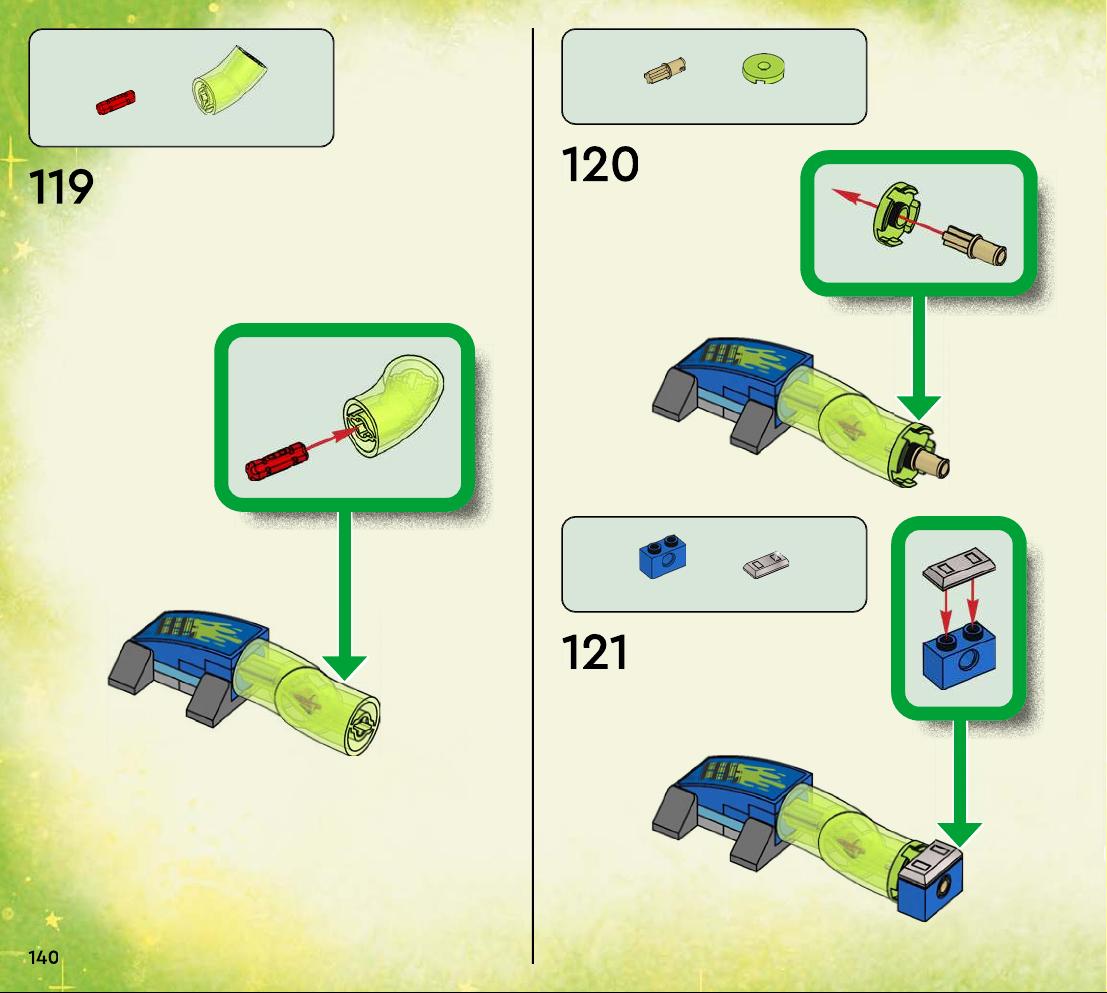 119

120

121

140