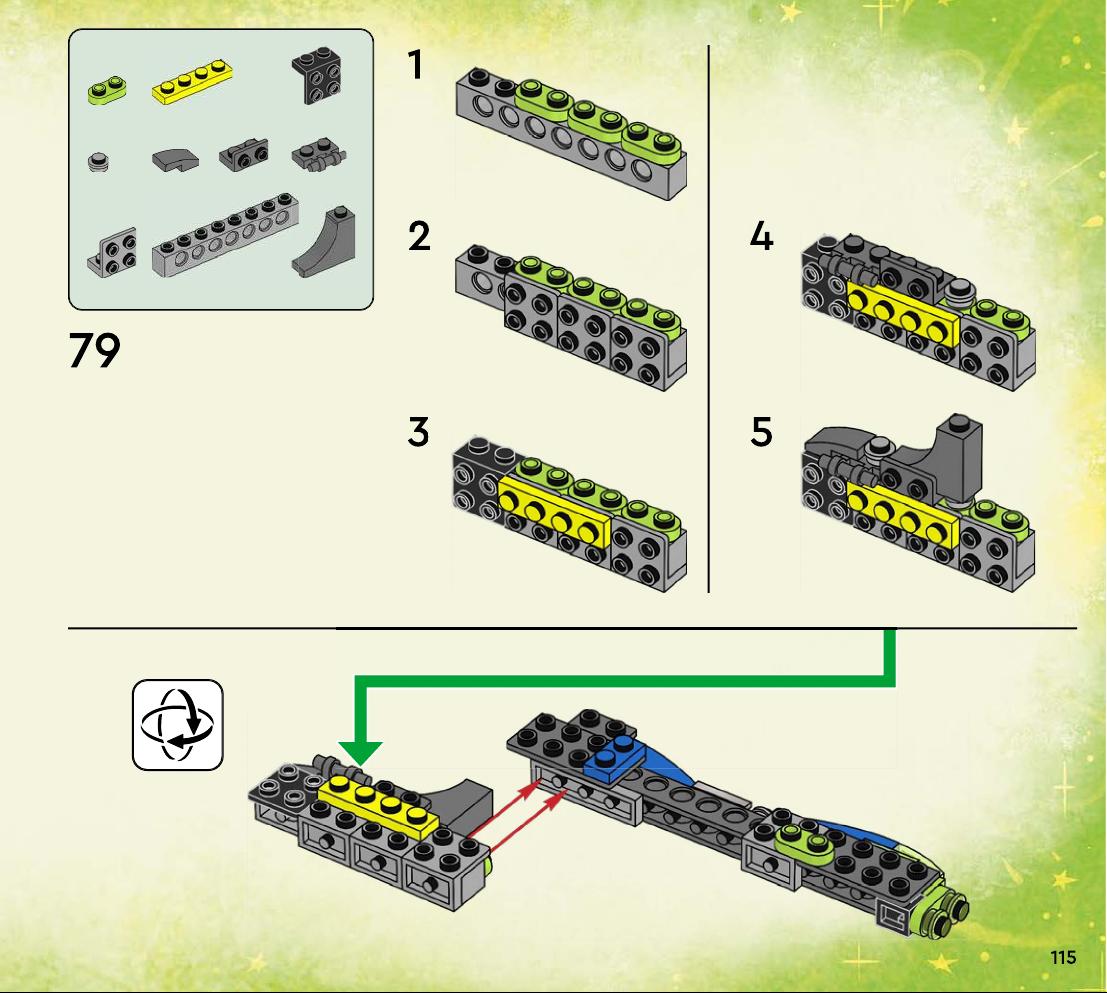 79

1

2

3

4

5

115