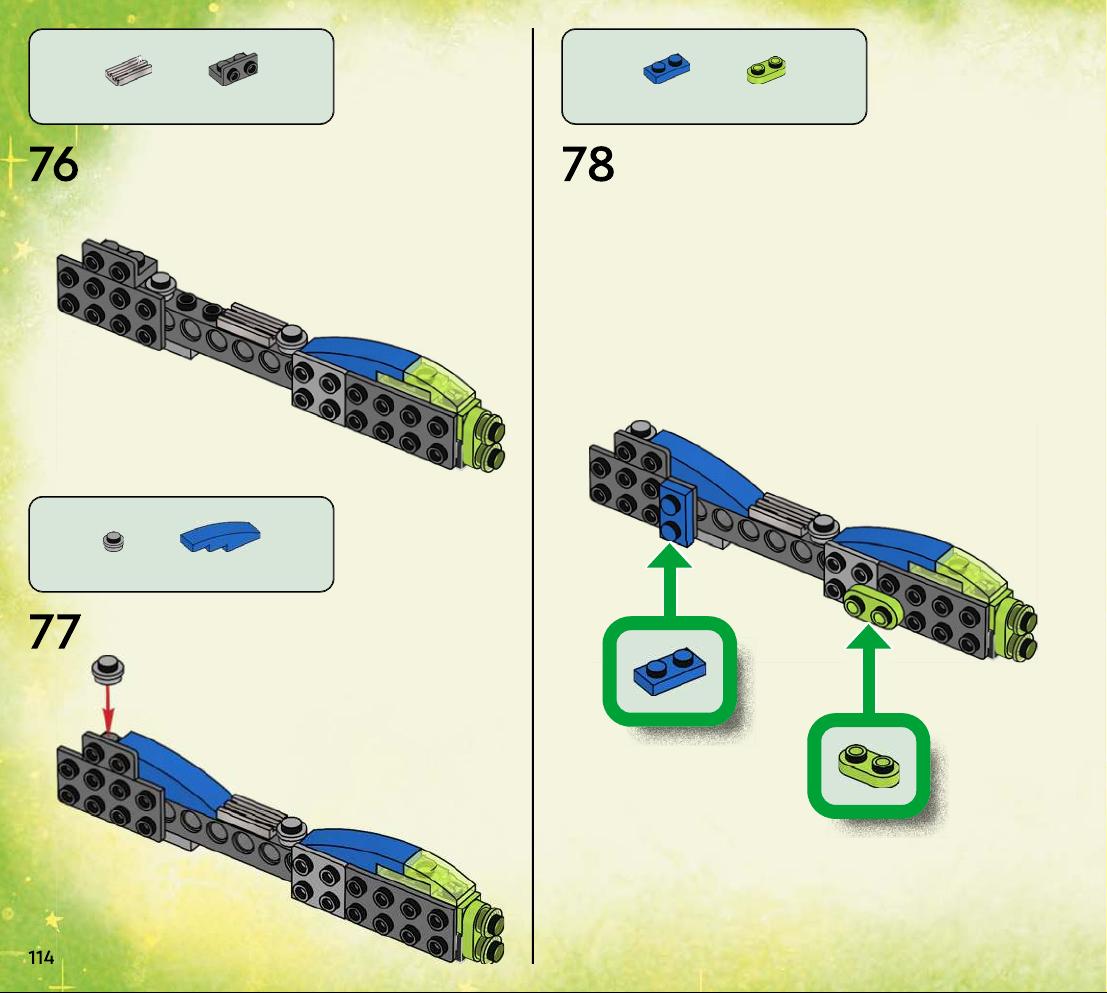 76

77

114

78