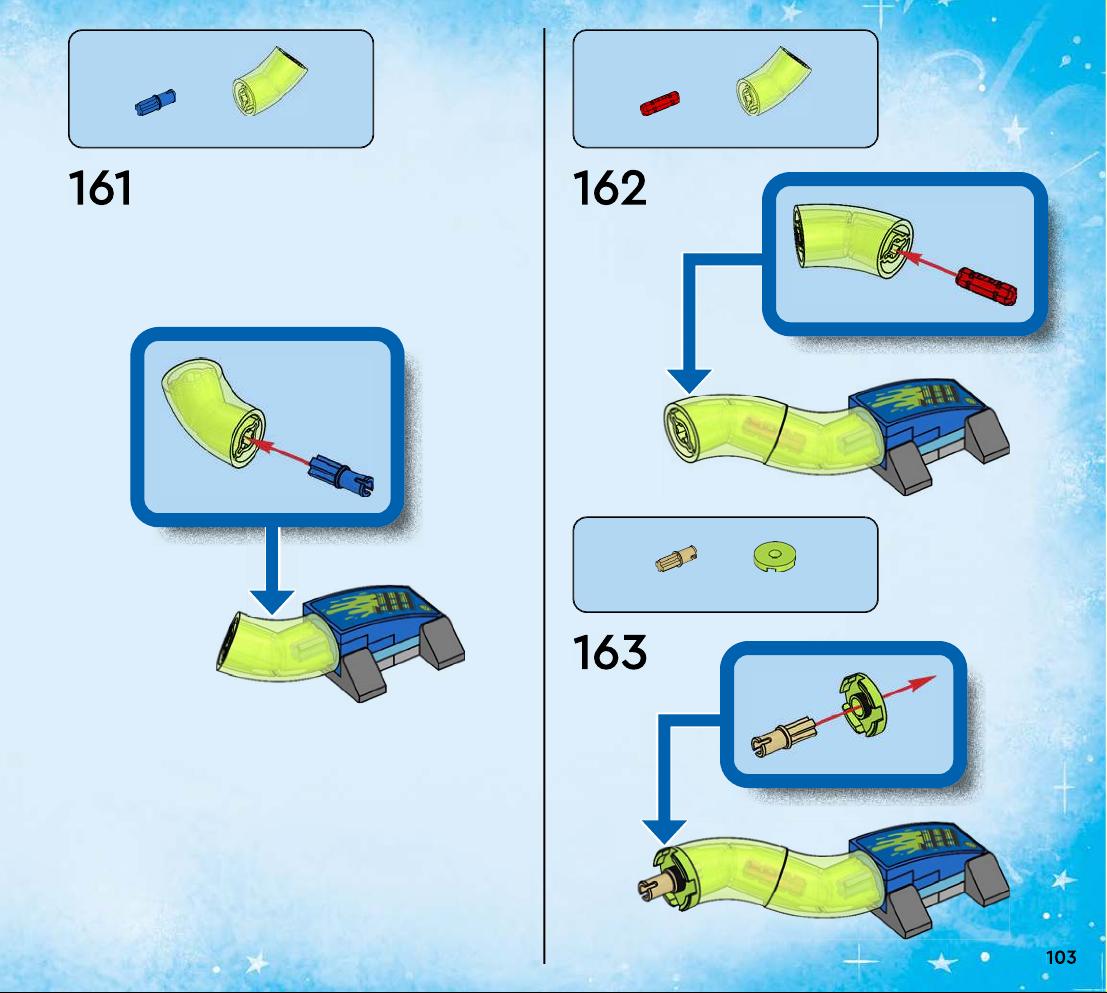 161

162

163

103