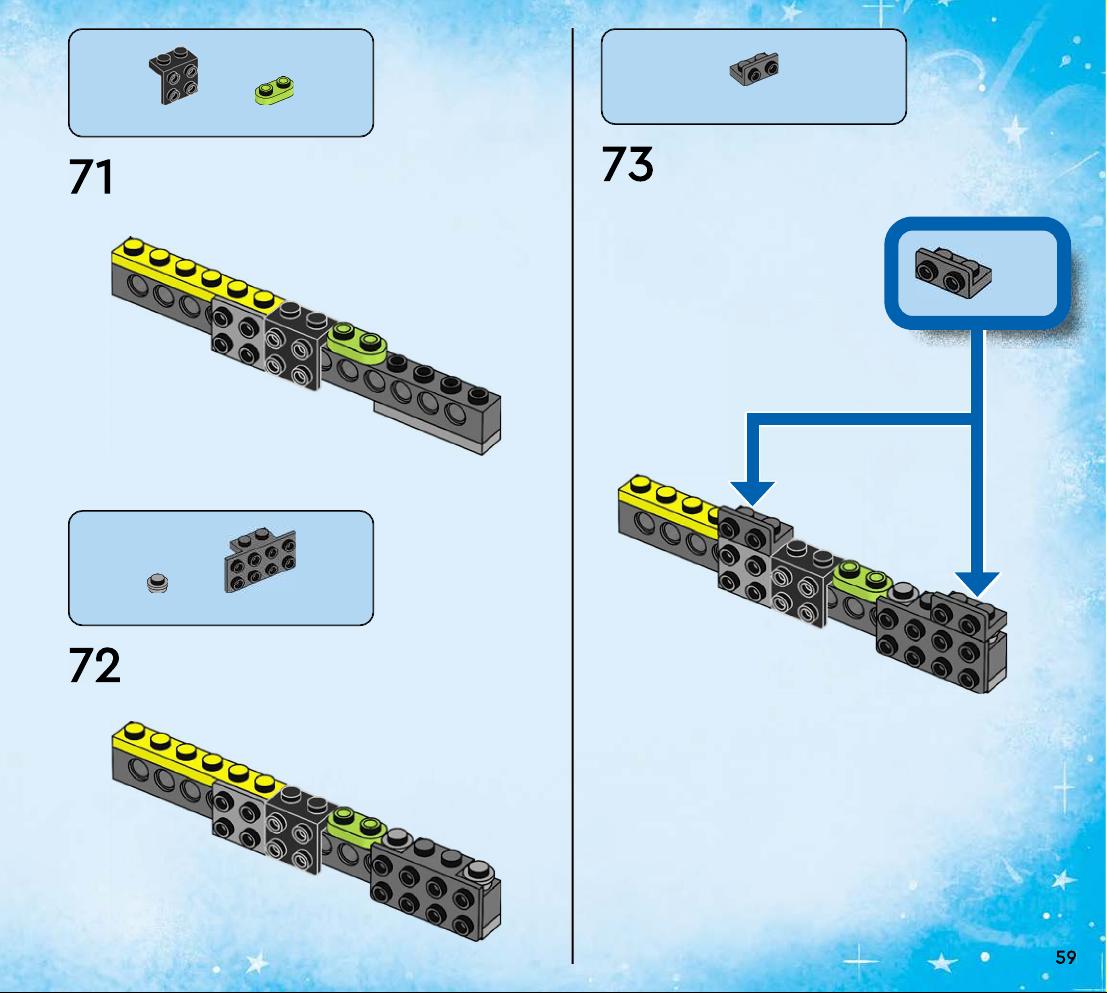 71

72

73

59