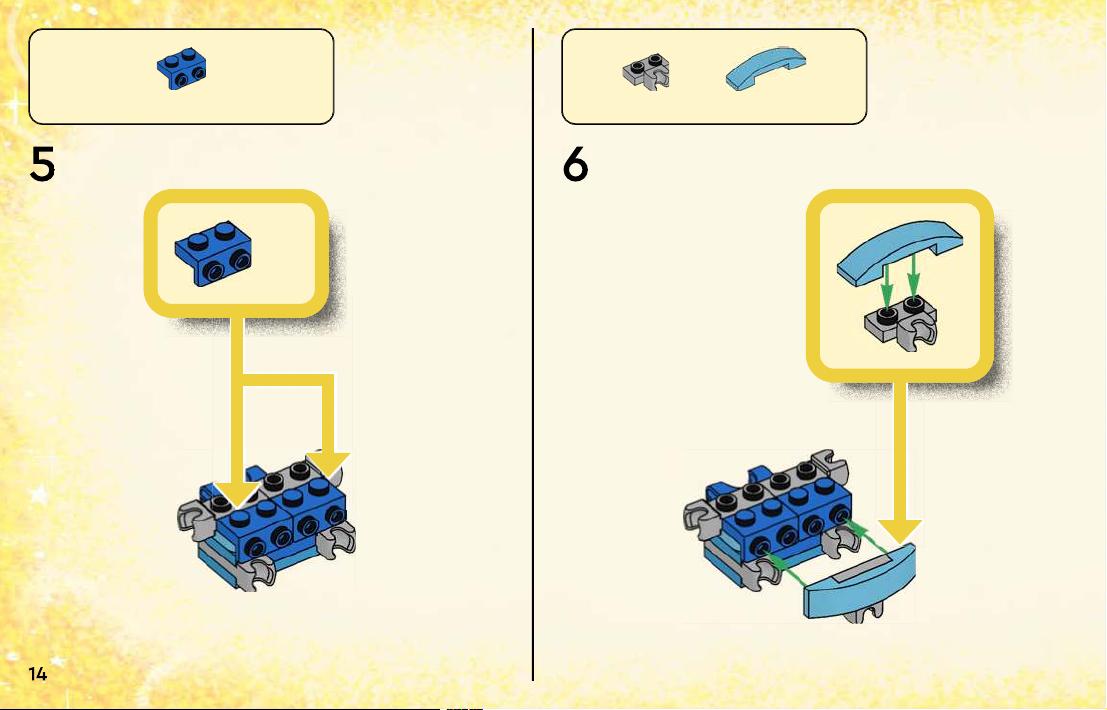 5

6

14