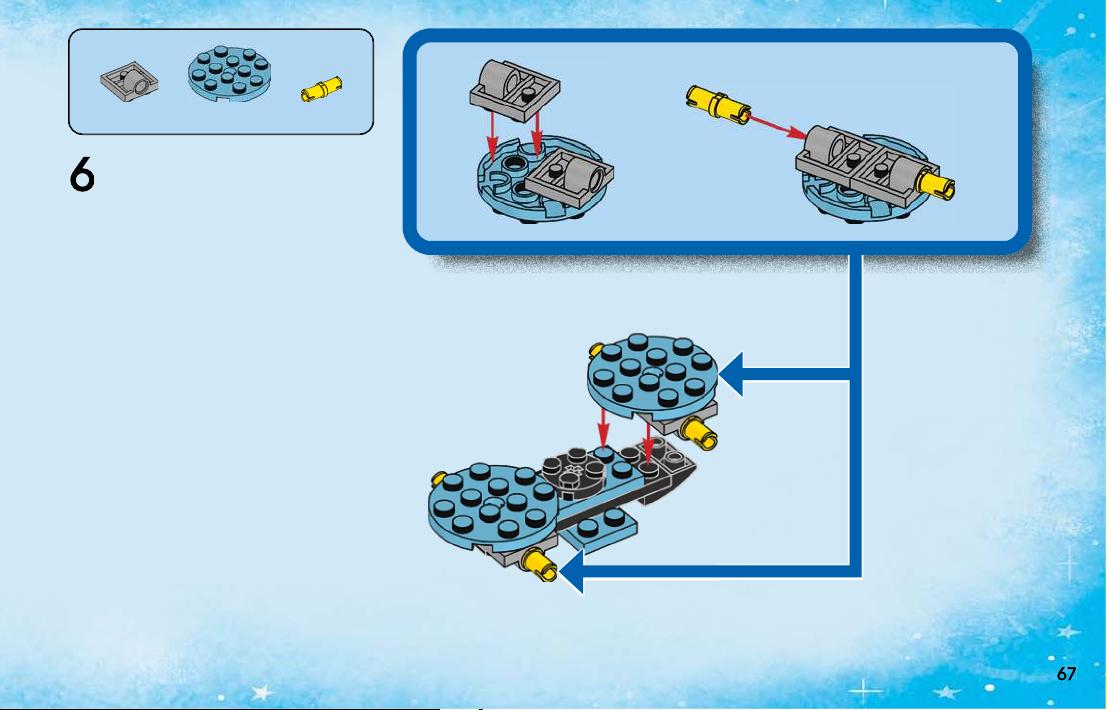 6

67