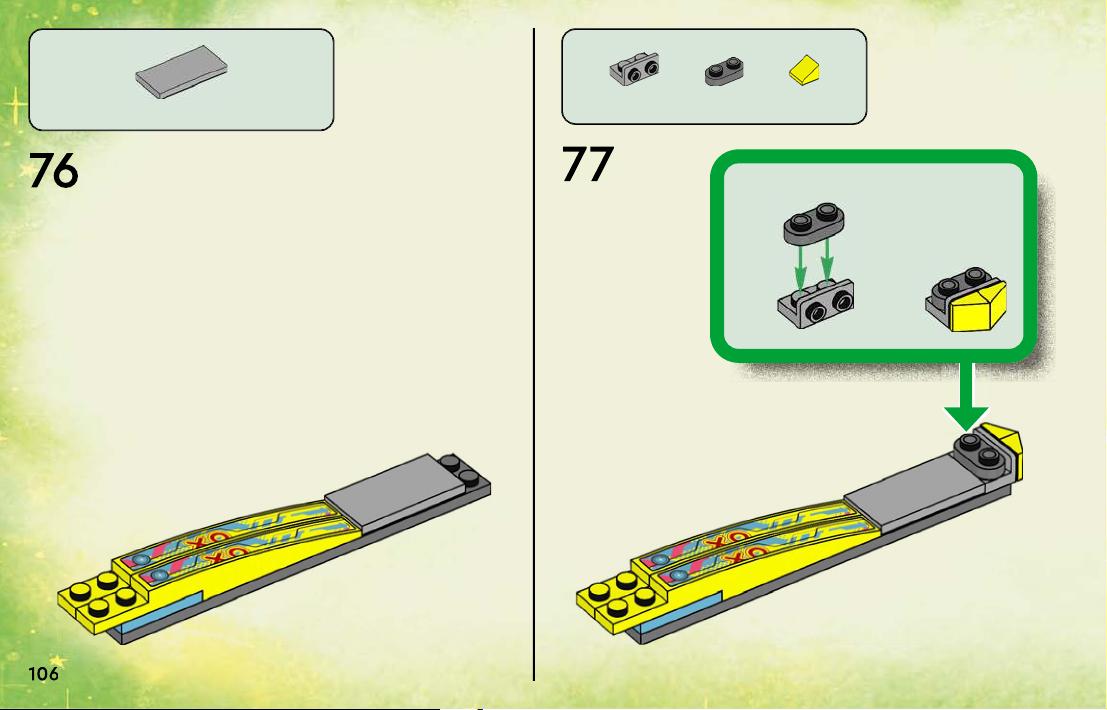 76

77

106